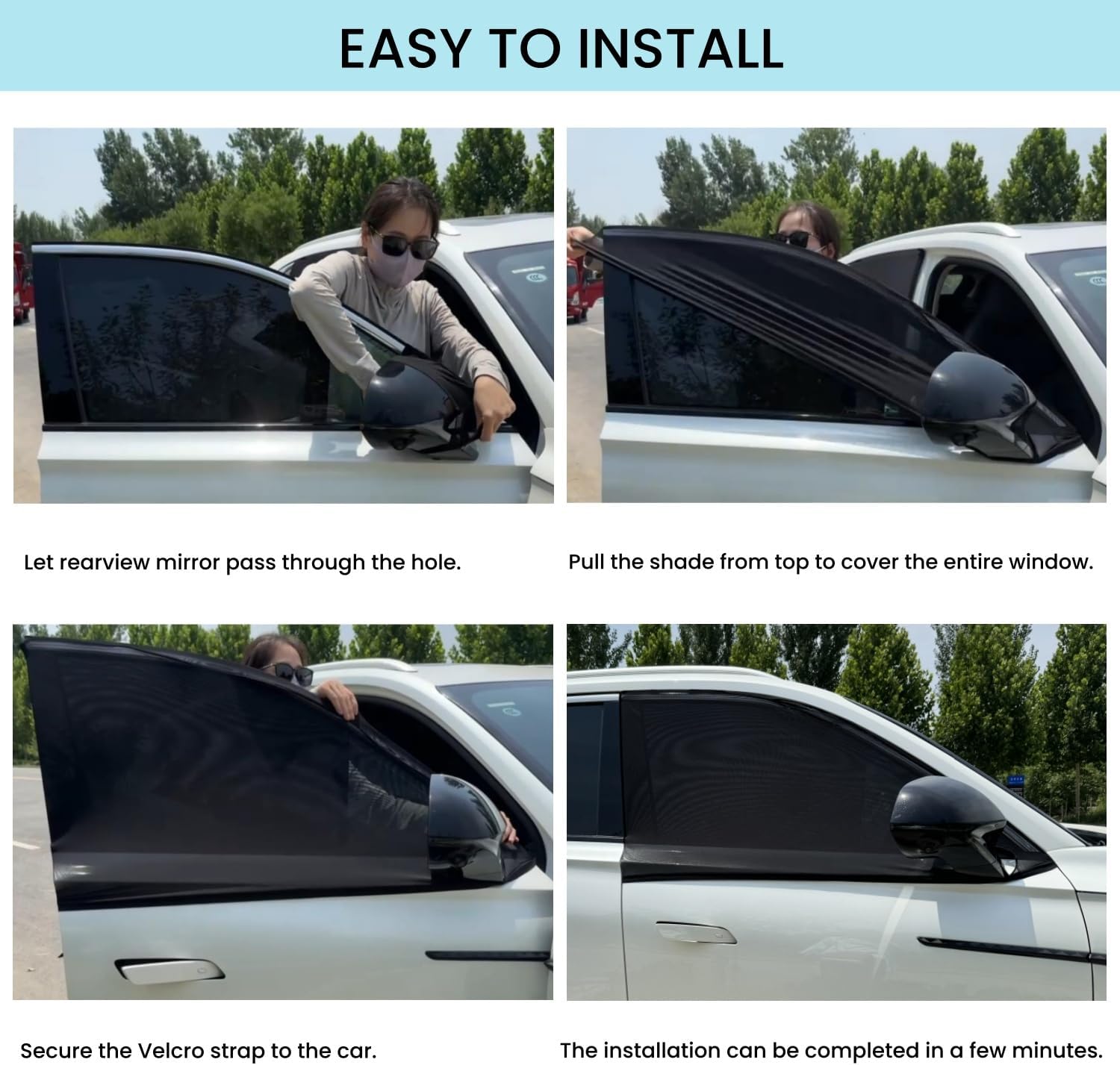 EASY TO INSTALL

Let rearview mirror pass through the hole.

Pull the shade from top to cover the entire window.

Secure the Velcro strap to the car.

The installation can be completed in a few minutes.