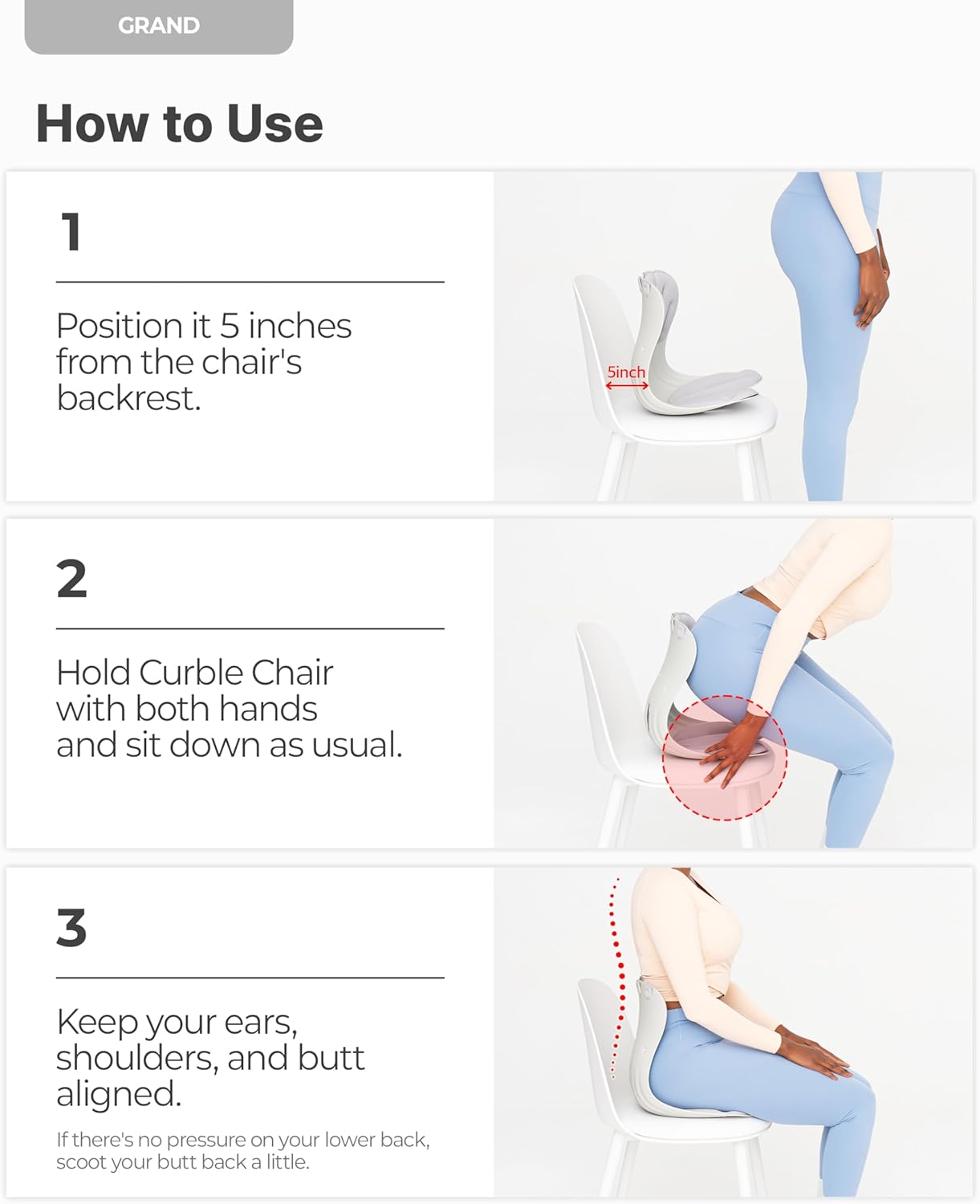 GRAND

How to Use

1

Position it 5 inches from the chair's backrest.

5inch

2

Hold Curble Chair with both hands and sit down as usual.

3

Keep your ears, shoulders, and butt aligned.

If there's no pressure on your lower back, scoot your butt back a little.