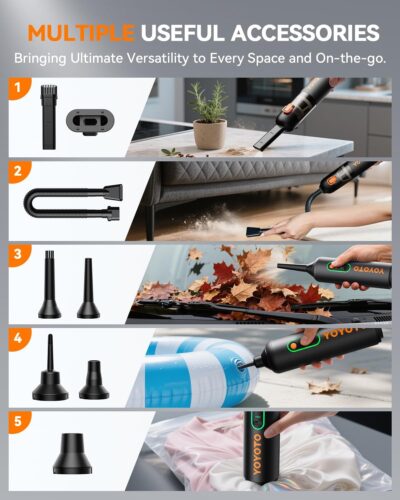 MULTIPLE USEFUL ACCESSORIES

Bringing Ultimate Versatility to Every Space and On-the-go.

1

2

3

YOYOTO

4

YOYOTO

5

YOYOTO