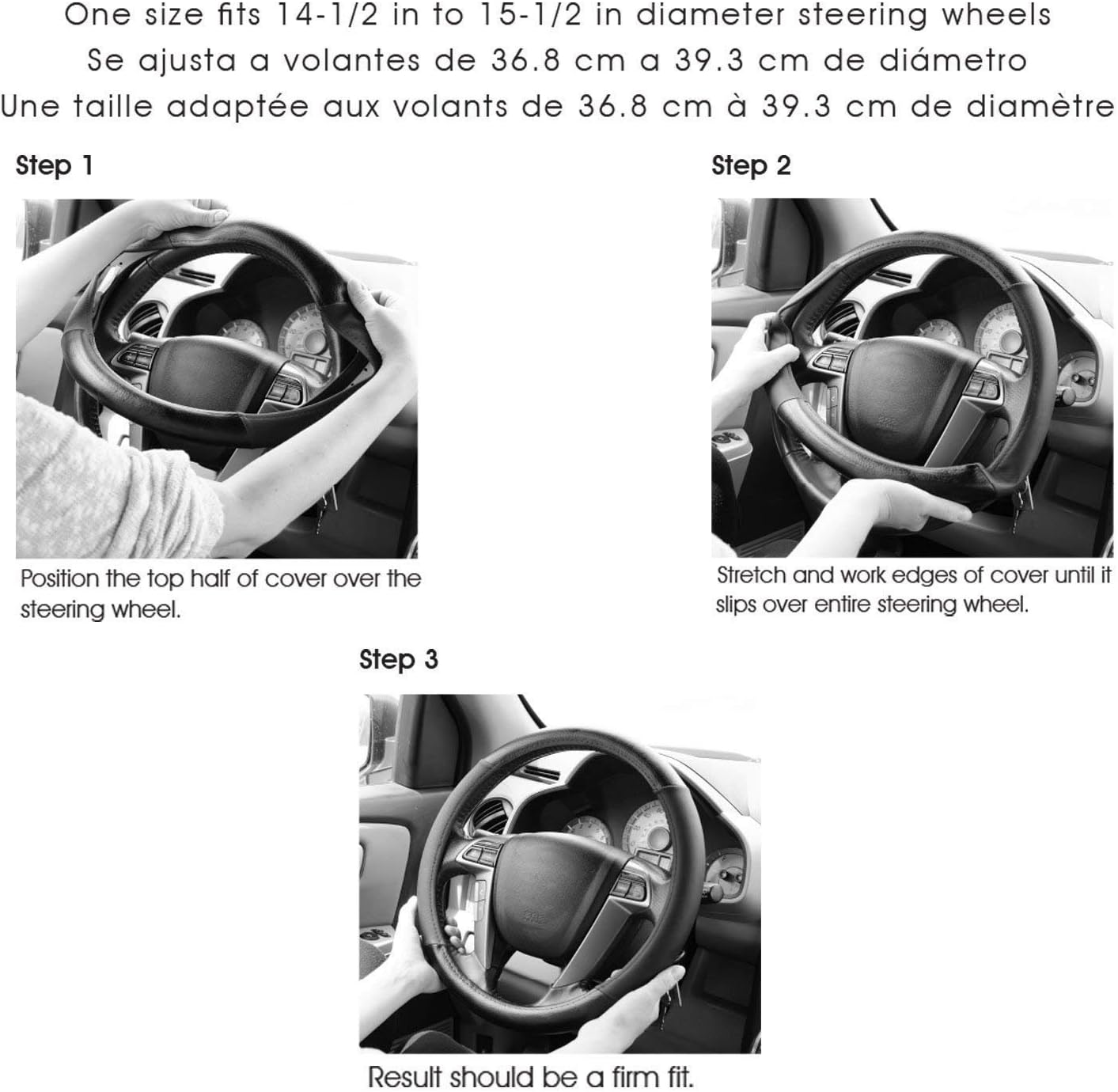 One size fits 14-1/2 in to 15-1/2 in diameter steering wheels
Se ajusta a volantes de 36.8 cm a 39.3 cm de diámetro
Une taille adaptée aux volants de 36.8 cm à 39.3 cm de diamètre

Step 1

Position the top half of cover over the steering wheel.

Step 2

Stretch and work edges of cover until it slips over entire steering wheel.

Step 3

Result should be a firm fit.