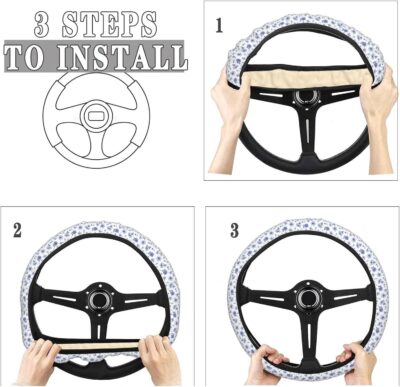 3 STEPS
TO INSTALL

1

2

3