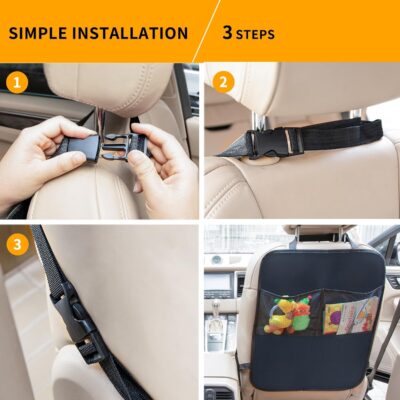 SIMPLE INSTALLATION

3 STEPS

1

2

3