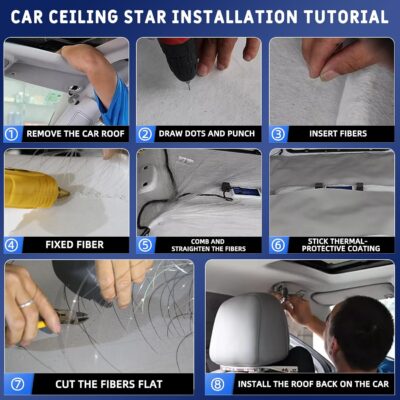 CAR CEILING STAR INSTALLATION TUTORIAL

① REMOVE THE CAR ROOF

② DRAW DOTS AND PUNCH

③ INSERT FIBERS

④ FIXED FIBER

⑤ COMB AND STRAIGHTEN THE FIBERS

⑥ STICK THERMAL-PROTECTIVE COATING

⑦ CUT THE FIBERS FLAT

⑧ INSTALL THE ROOF BACK ON THE CAR