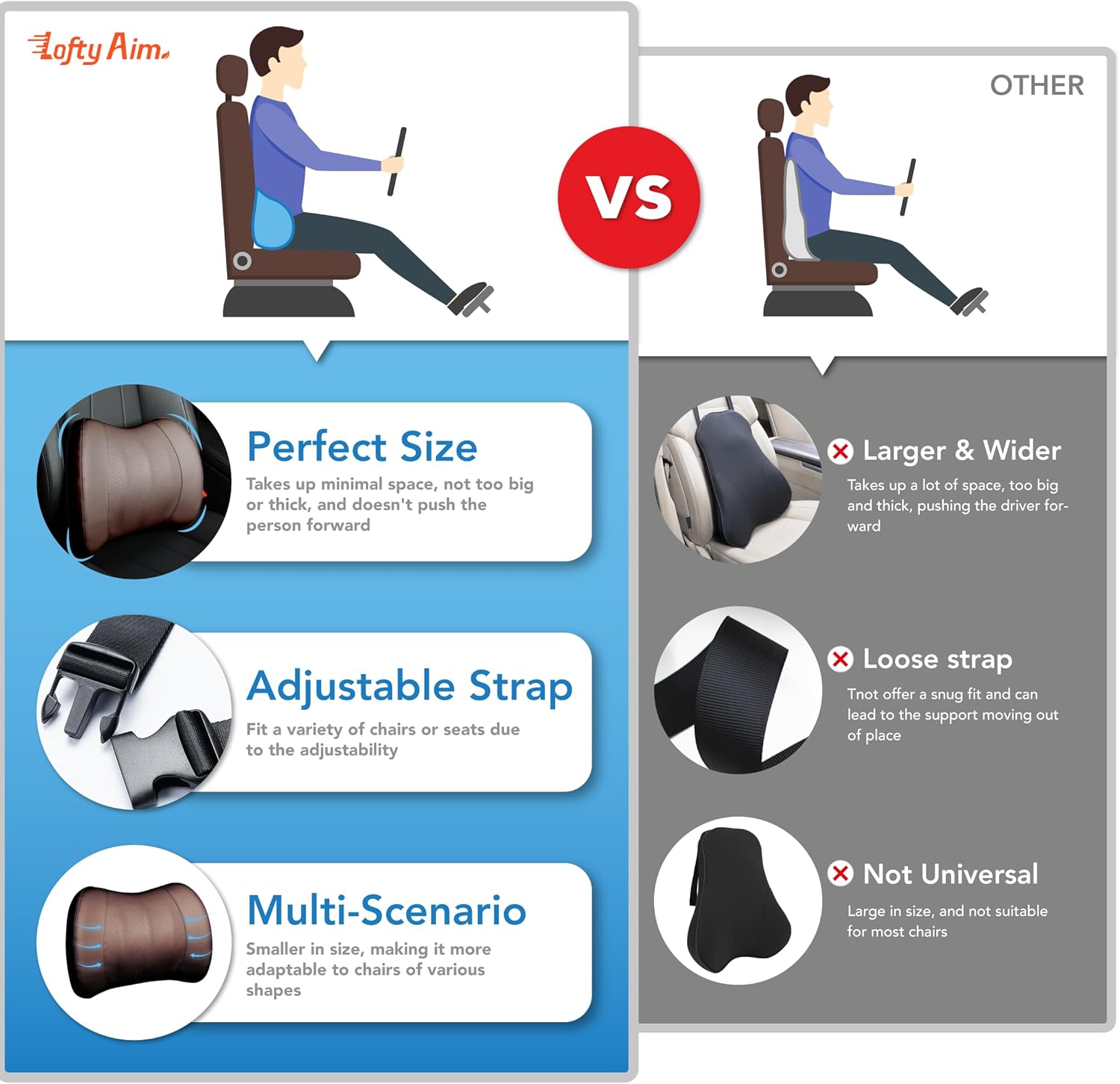 Lofty Aim

VS

OTHER

Perfect Size

Takes up minimal space, not too big or thick, and doesn't push the person forward

Adjustable Strap

Fit a variety of chairs or seats due to the adjustability

Multi-Scenario

Smaller in size, making it more adaptable to chairs of various shapes

Larger & Wider

Takes up a lot of space, too big and thick, pushing the driver forward

Loose strap

Tnot offer a snug fit and can lead to the support moving out of place

Not Universal

Large in size, and not suitable for most chairs