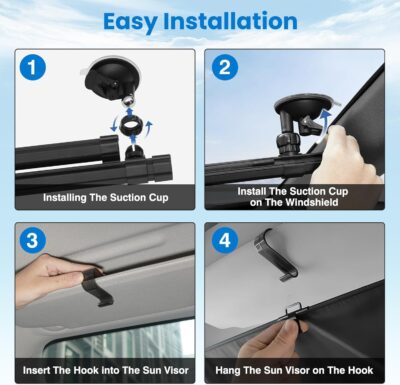 Easy Installation

1

Installing The Suction Cup

2

Install The Suction Cup on The Windshield

3

Insert The Hook into The Sun Visor

4

Hang The Sun Visor on The Hook