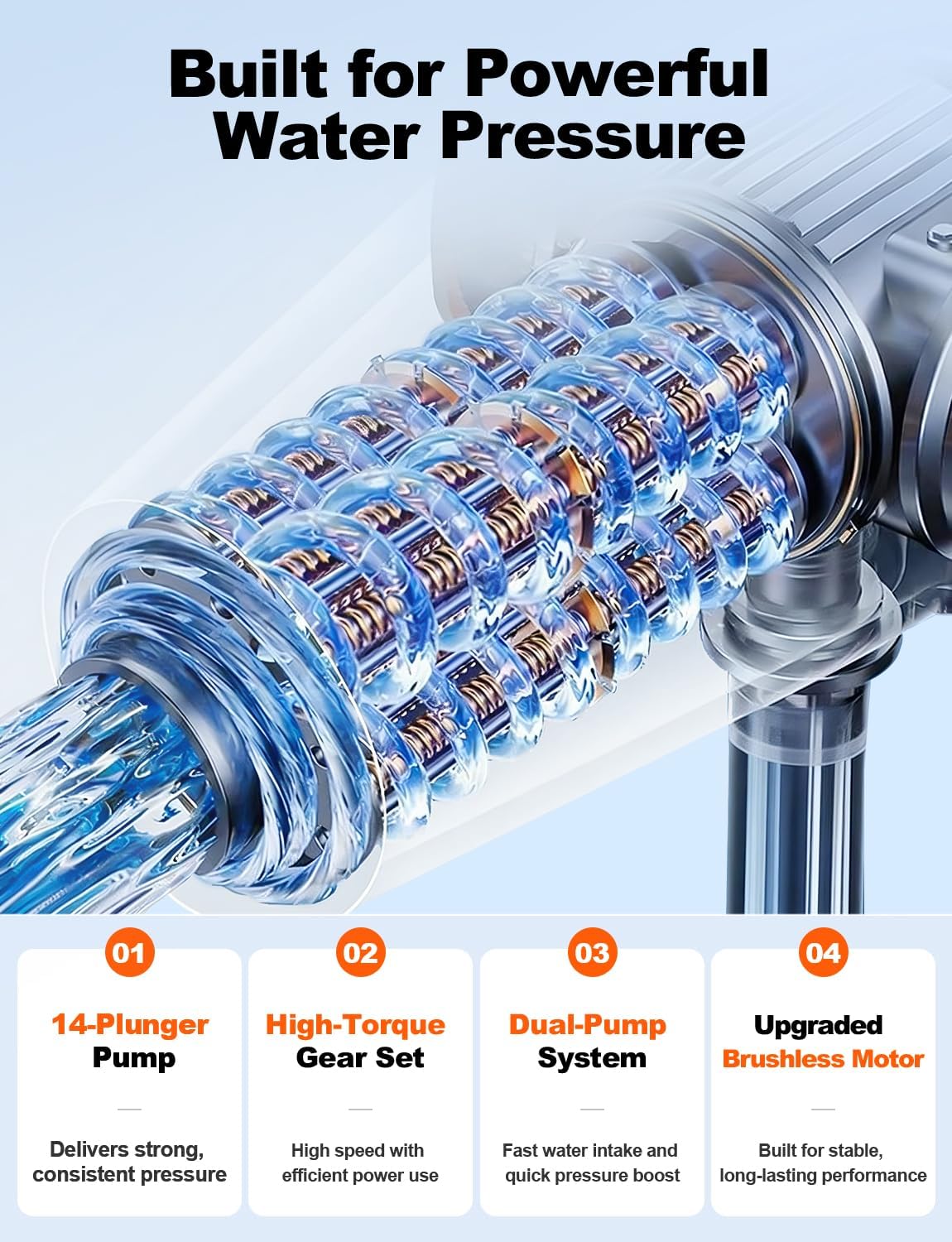 Built for Powerful Water Pressure

01

14-Plunger Pump

Delivers strong, consistent pressure

02

High-Torque Gear Set

High speed with efficient power use

03

Dual-Pump System

Fast water intake and quick pressure boost

04

Upgraded Brushless Motor

Built for stable, long-lasting performance