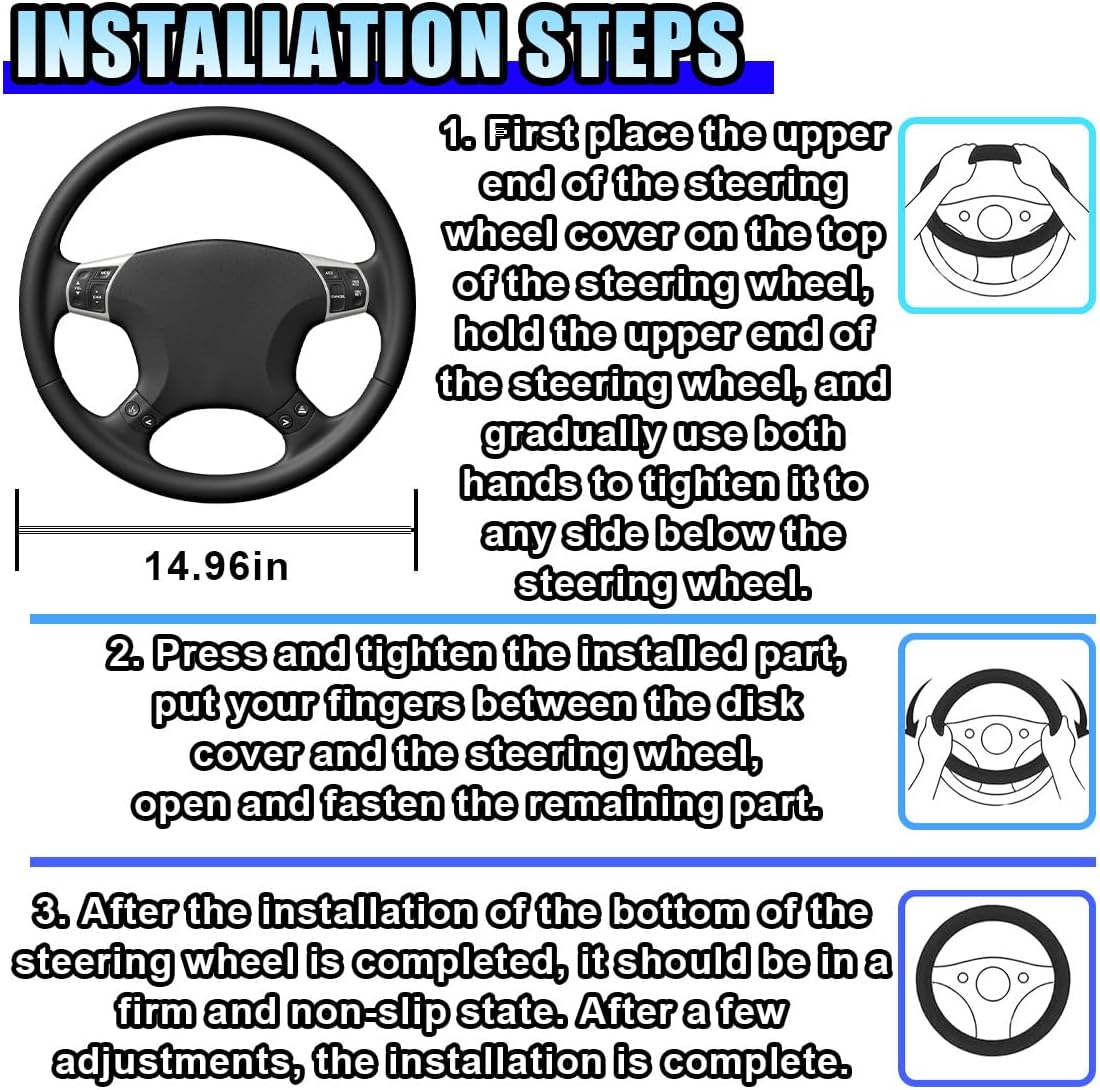 INSTALLATION STEPS

14.96in

1. First place the upper end of the steering wheel cover on the top of the steering wheel, hold the upper end of the steering wheel, and gradually use both hands to tighten it to any side below the steering wheel.

2. Press and tighten the installed part, put your fingers between the disk cover and the steering wheel, open and fasten the remaining part.

3. After the installation of the bottom of the steering wheel is completed, it should be in a firm and non-slip state. After a few adjustments, the installation is complete.