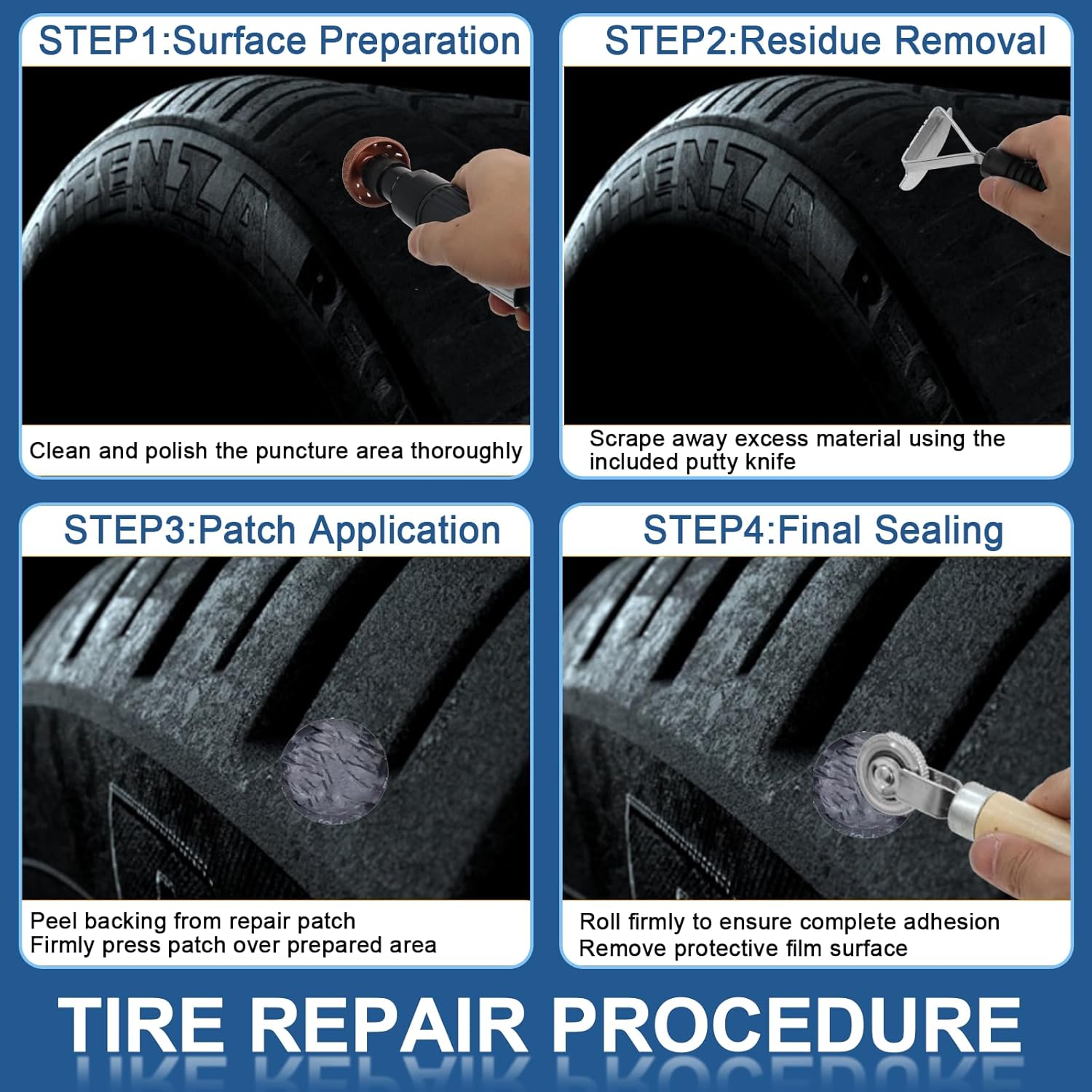 STEP1:Surface Preparation

Clean and polish the puncture area thoroughly

STEP2:Residue Removal

Scrape away excess material using the included putty knife

STEP3:Patch Application

Peel backing from repair patch
Firmly press patch over prepared area

STEP4:Final Sealing

Roll firmly to ensure complete adhesion
Remove protective film surface

TIRE REPAIR PROCEDURE