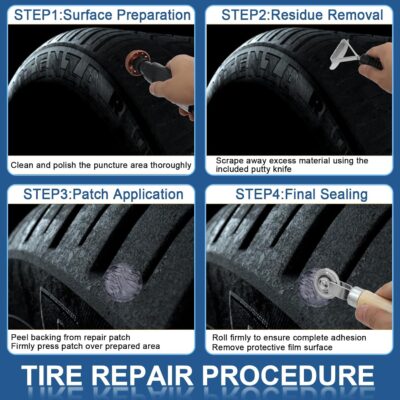 STEP1:Surface Preparation

Clean and polish the puncture area thoroughly

STEP2:Residue Removal

Scrape away excess material using the included putty knife

STEP3:Patch Application

Peel backing from repair patch
Firmly press patch over prepared area

STEP4:Final Sealing

Roll firmly to ensure complete adhesion
Remove protective film surface

TIRE REPAIR PROCEDURE