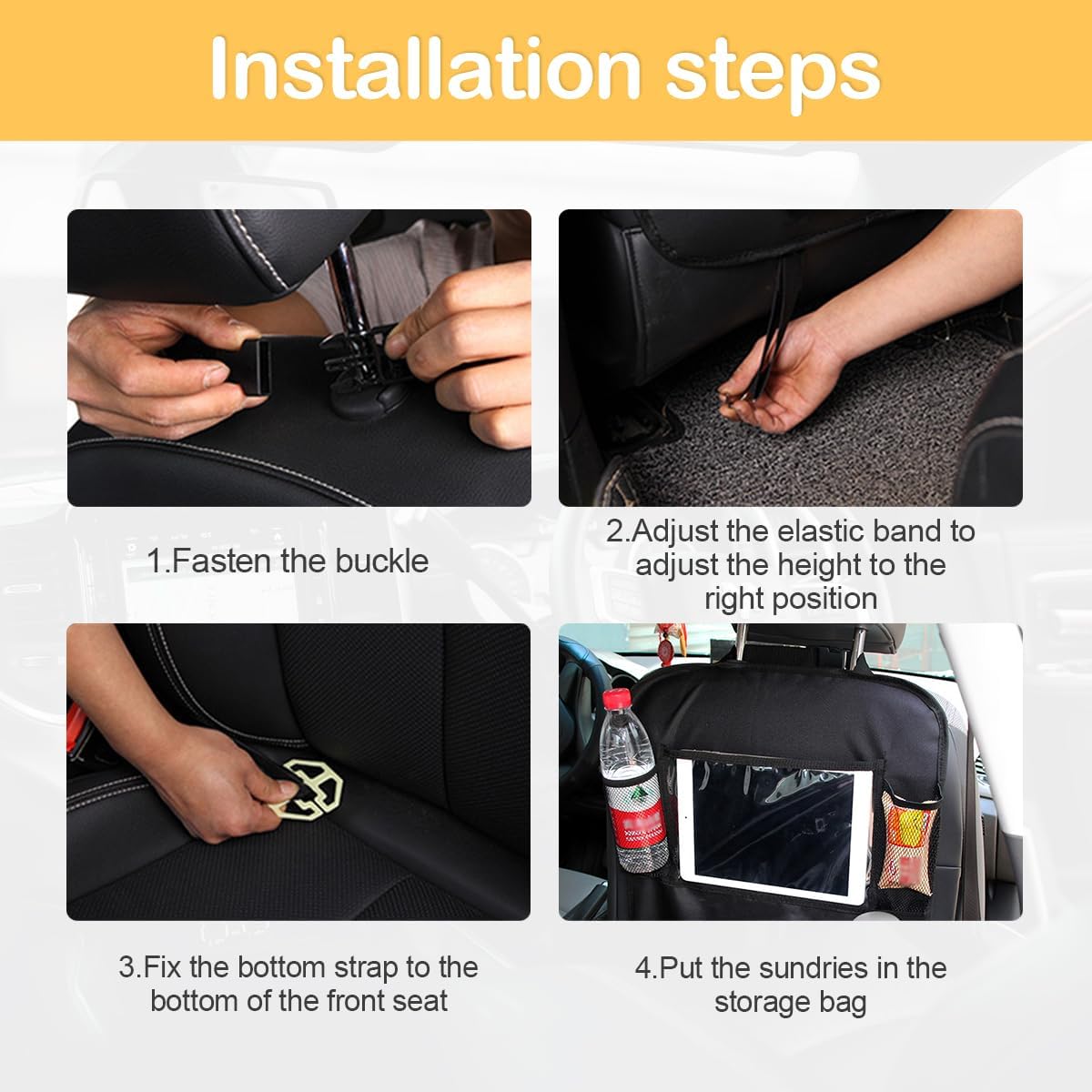 Installation steps

1.Fasten the buckle

2.Adjust the elastic band to adjust the height to the right position

3.Fix the bottom strap to the bottom of the front seat

4.Put the sundries in the storage bag