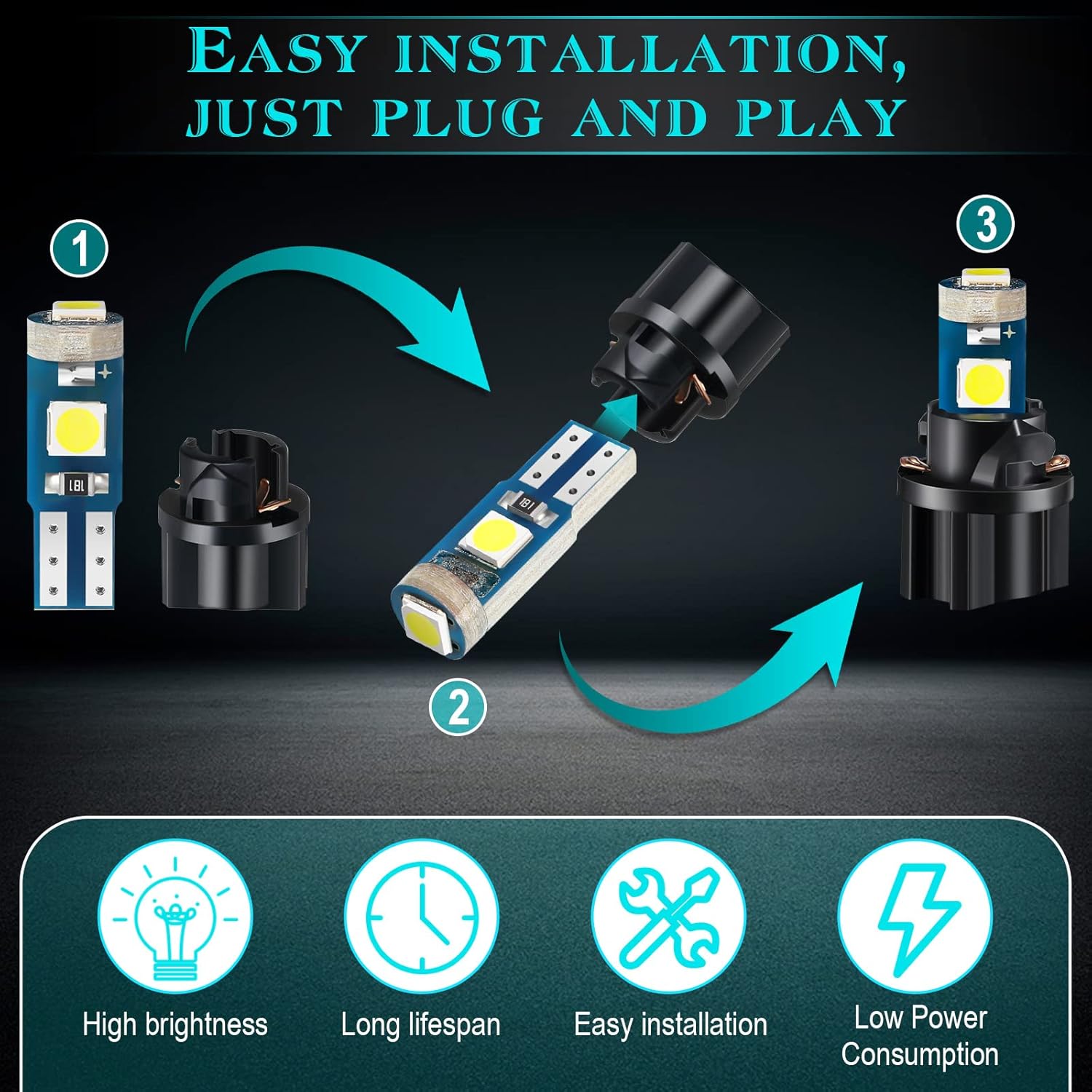 EASY INSTALLATION, JUST PLUG AND PLAY

1

181

181

2

3

High brightness

Long lifespan

Easy installation

Low Power Consumption