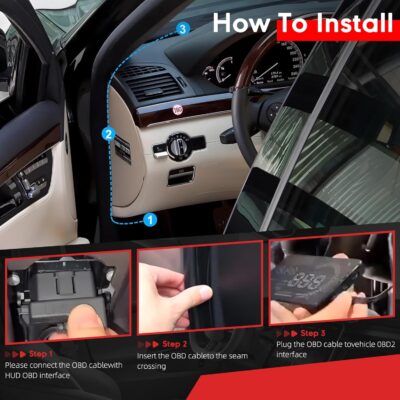 How To Install

3

2

1

Step 1
Please connect the OBD cablewith HUD OBD interface

Step 2
Insert the OBD cableto the seam crossing

Step 3
Plug the OBD cable tovehicle OBD2 interface