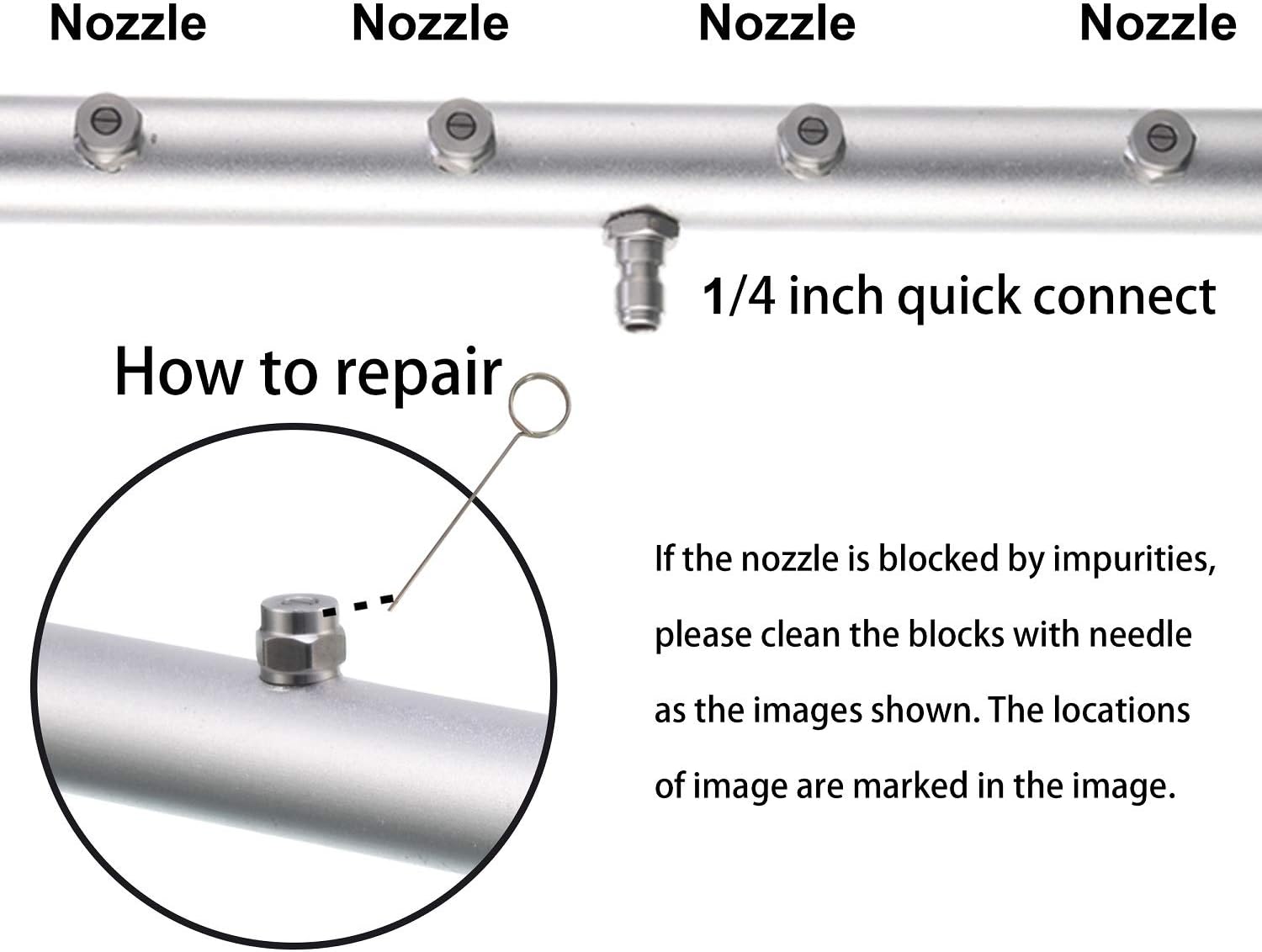 Nozzle Nozzle Nozzle Nozzle

1/4 inch quick connect

How to repair

If the nozzle is blocked by impurities, please clean the blocks with needle as the images shown. The locations of image are marked in the image.