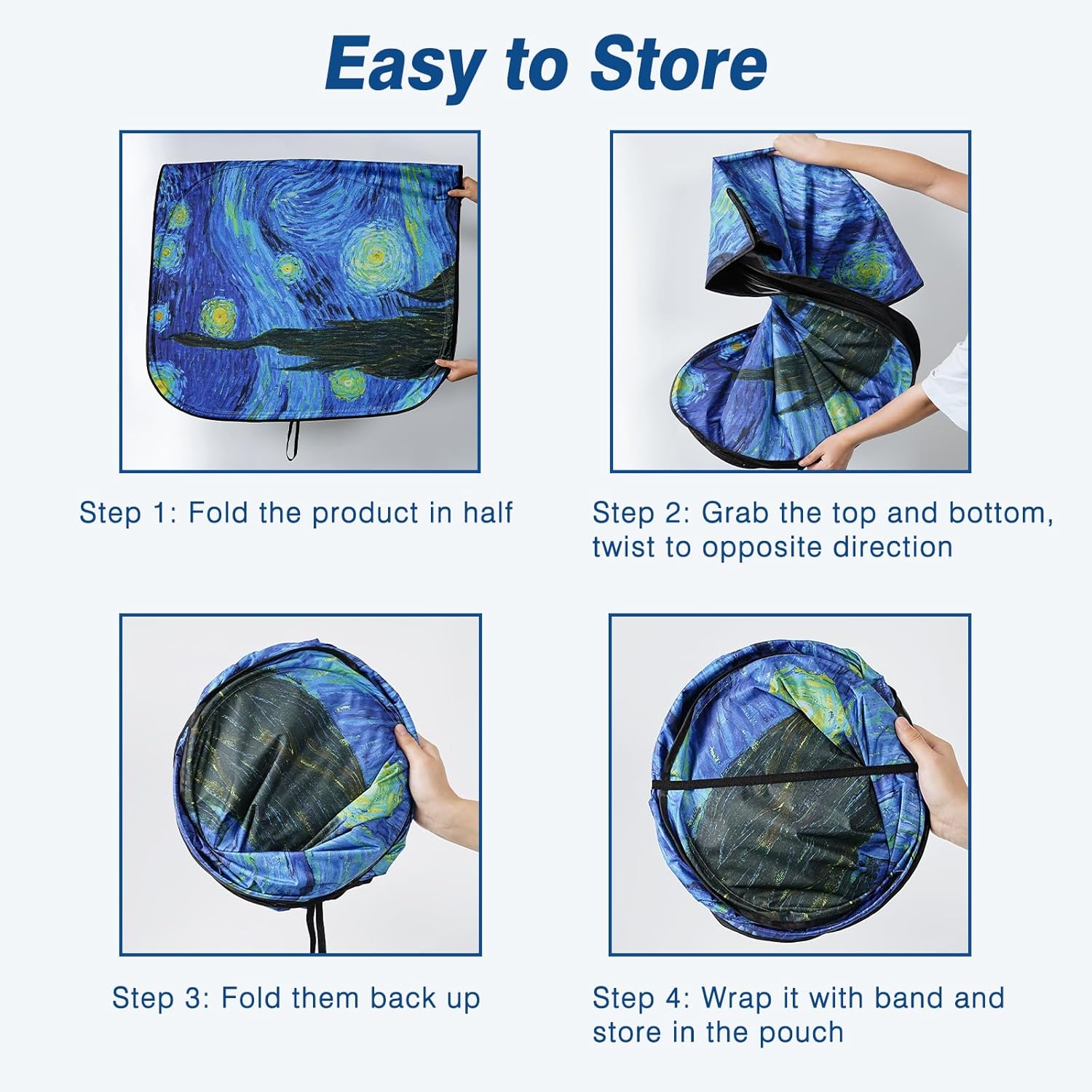 Easy to Store

Step 1: Fold the product in half

Step 2: Grab the top and bottom, twist to opposite direction

Step 3: Fold them back up

Step 4: Wrap it with band and store in the pouch