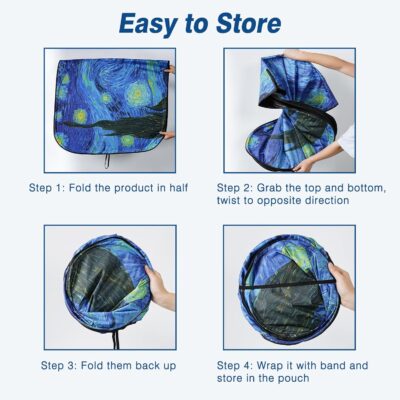 Easy to Store

Step 1: Fold the product in half

Step 2: Grab the top and bottom, twist to opposite direction

Step 3: Fold them back up

Step 4: Wrap it with band and store in the pouch