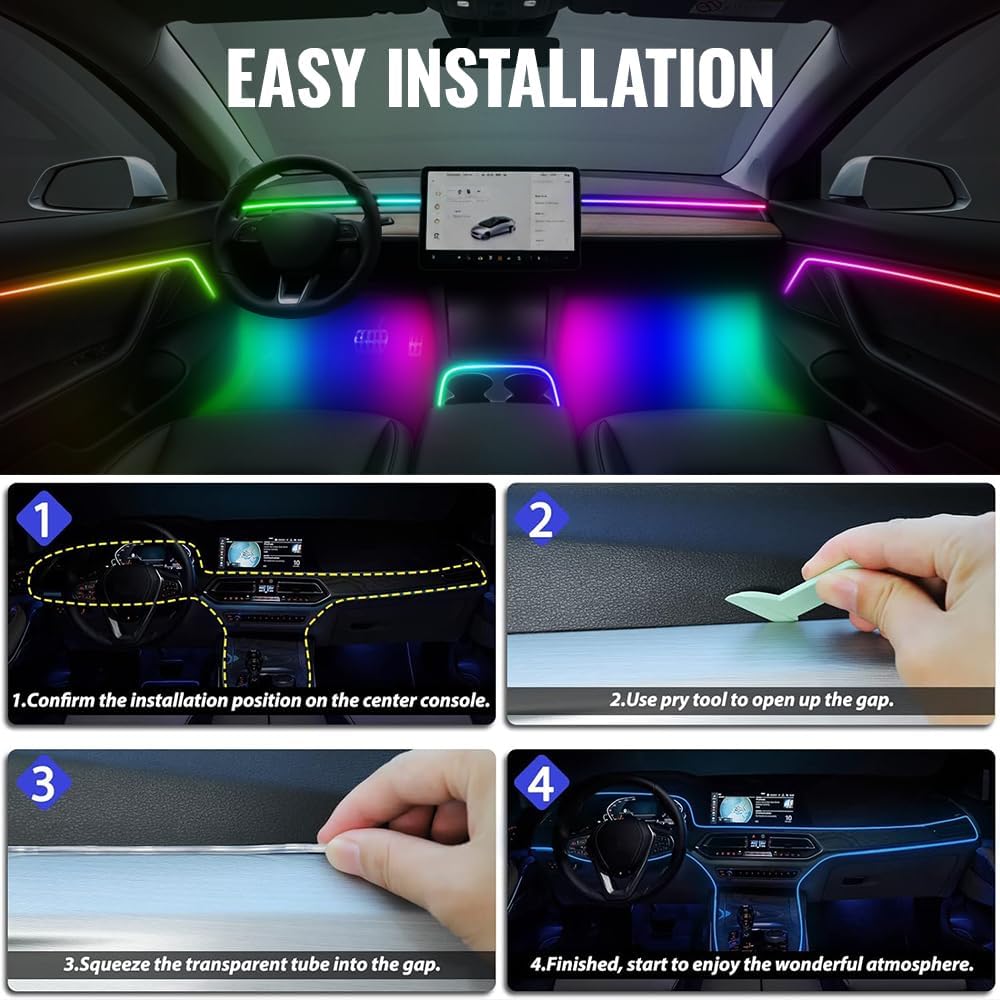 EASY INSTALLATION

1

1.Confirm the installation position on the center console.

2

2.Use pry tool to open up the gap.

3

3.Squeeze the transparent tube into the gap.

4

4.Finished, start to enjoy the wonderful atmosphere.