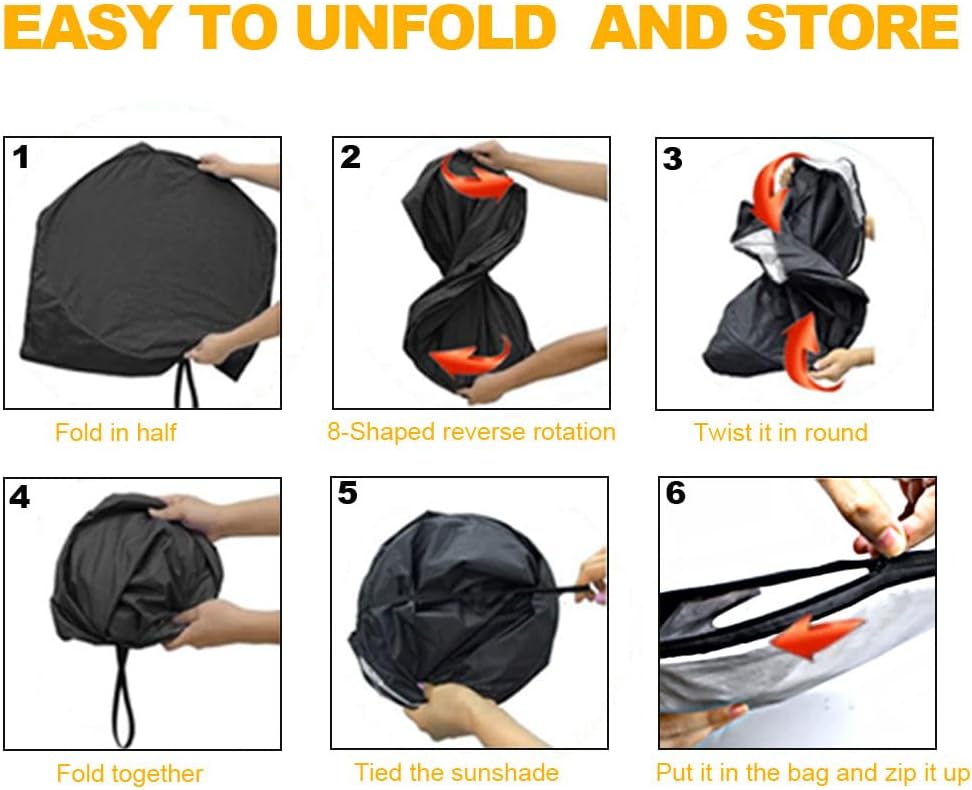 EASY TO UNFOLD AND STORE

1

Fold in half

2

8-Shaped reverse rotation

3

Twist it in round

4

Fold together

5

Tied the sunshade

6

Put it in the bag and zip it up