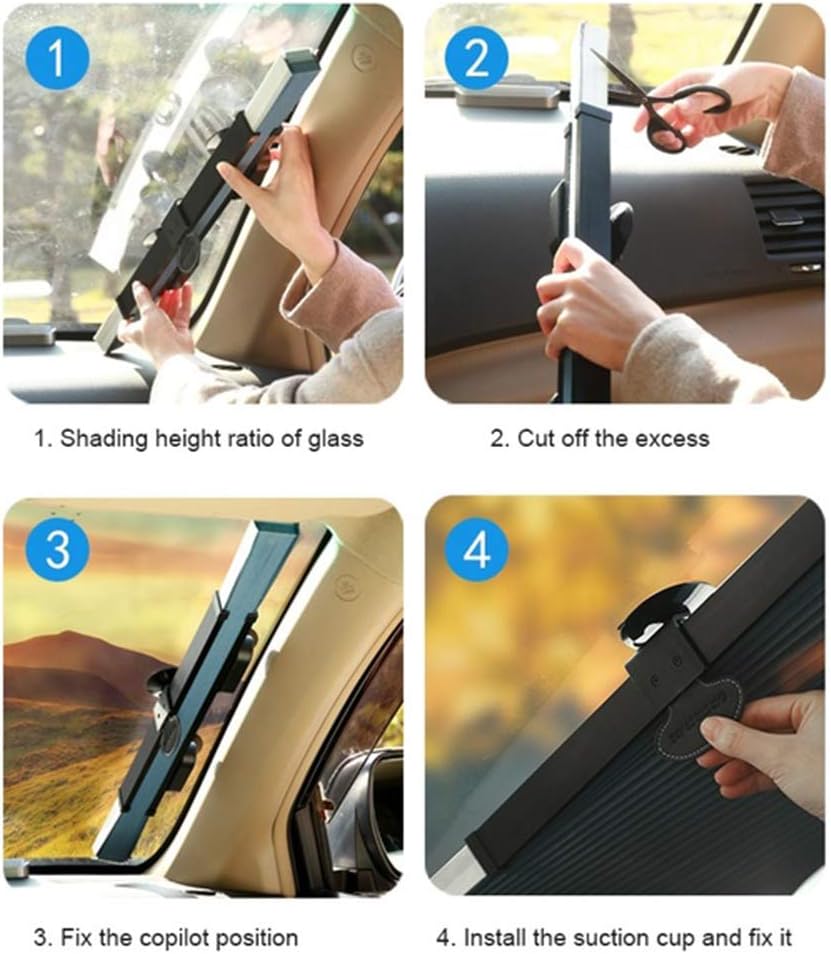 1

2

1. Shading height ratio of glass

2. Cut off the excess

3

4

3. Fix the copilot position

4. Install the suction cup and fix it