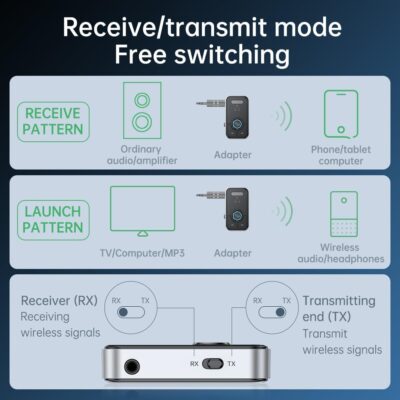 Receive/transmit mode
Free switching

RECEIVE PATTERN

Ordinary audio/amplifier

Adapter

Phone/tablet computer

LAUNCH PATTERN

TV/Computer/MP3

Adapter

Wireless audio/headphones

Receiver (RX)
Receiving wireless signals

RX TX

RX TX

Transmitting end (TX)
Transmit wireless signals

RX TX