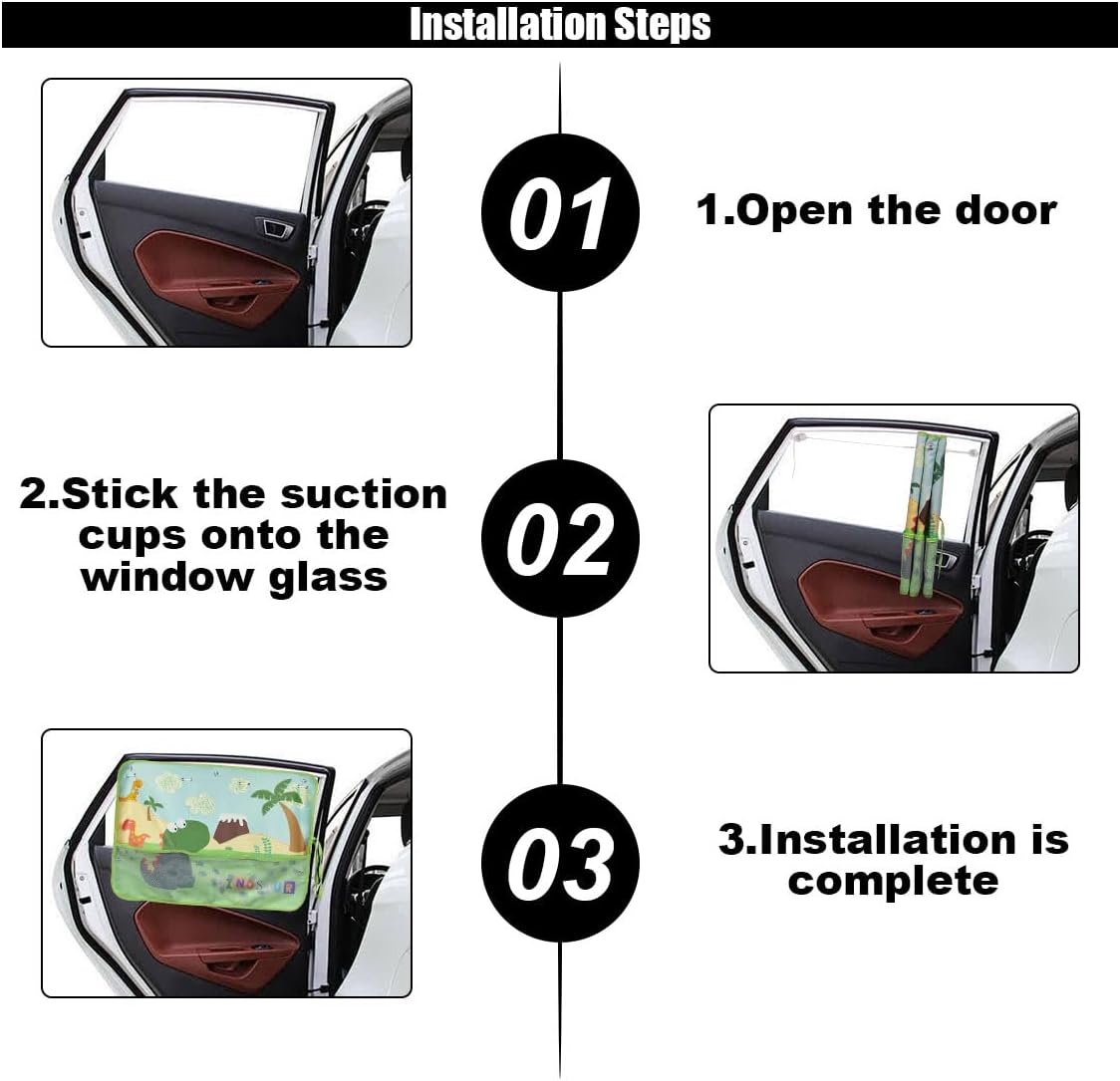 Installation Steps

01

1.Open the door

2.Stick the suction cups onto the window glass

02

03

3.Installation is complete