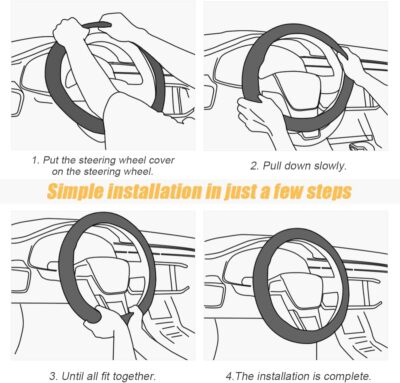 1. Put the steering wheel cover on the steering wheel.

2. Pull down slowly.

Simple installation in just a few steps

3. Until all fit together.

4.The installation is complete.