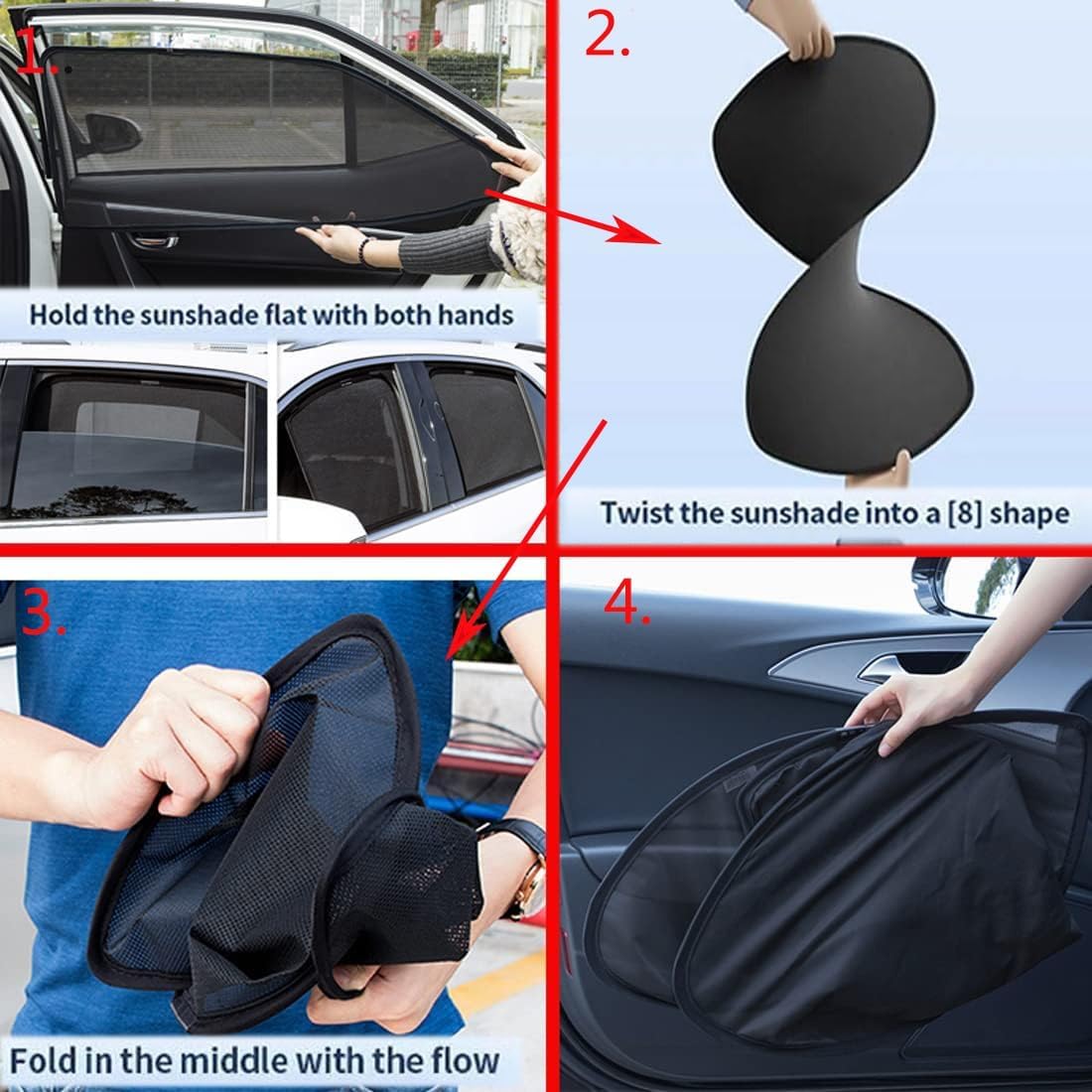 1.

Hold the sunshade flat with both hands

2.

Twist the sunshade into a [8] shape

3.

Fold in the middle with the flow

4.