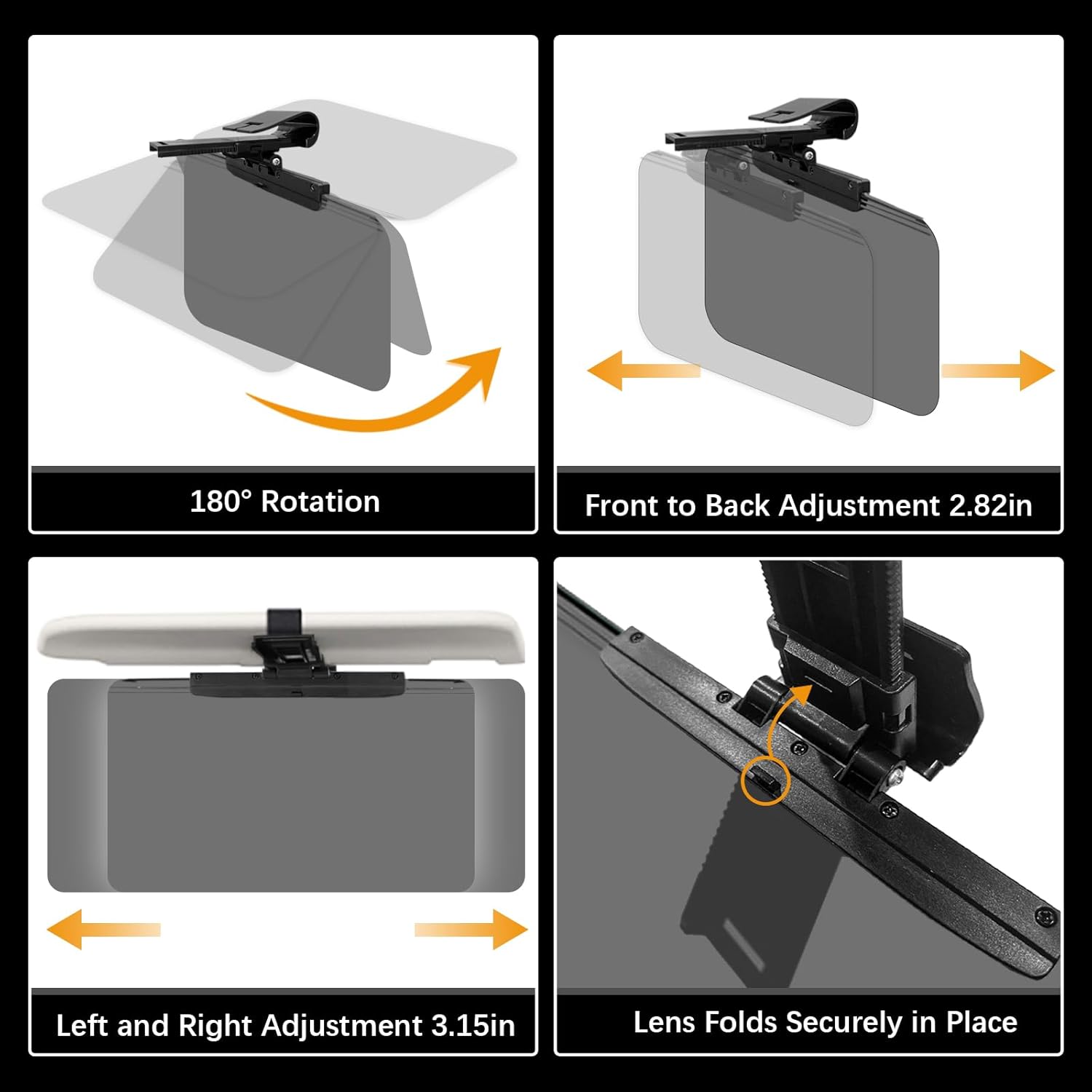 180° Rotation

Front to Back Adjustment 2.82in

Left and Right Adjustment 3.15in

Lens Folds Securely in Place