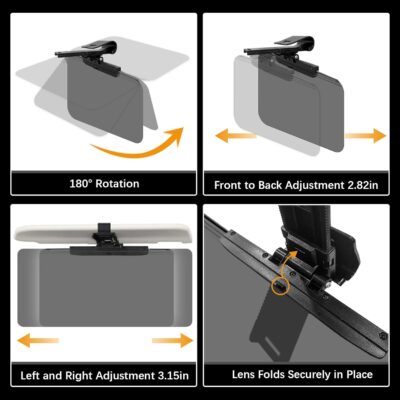 180° Rotation

Front to Back Adjustment 2.82in

Left and Right Adjustment 3.15in

Lens Folds Securely in Place