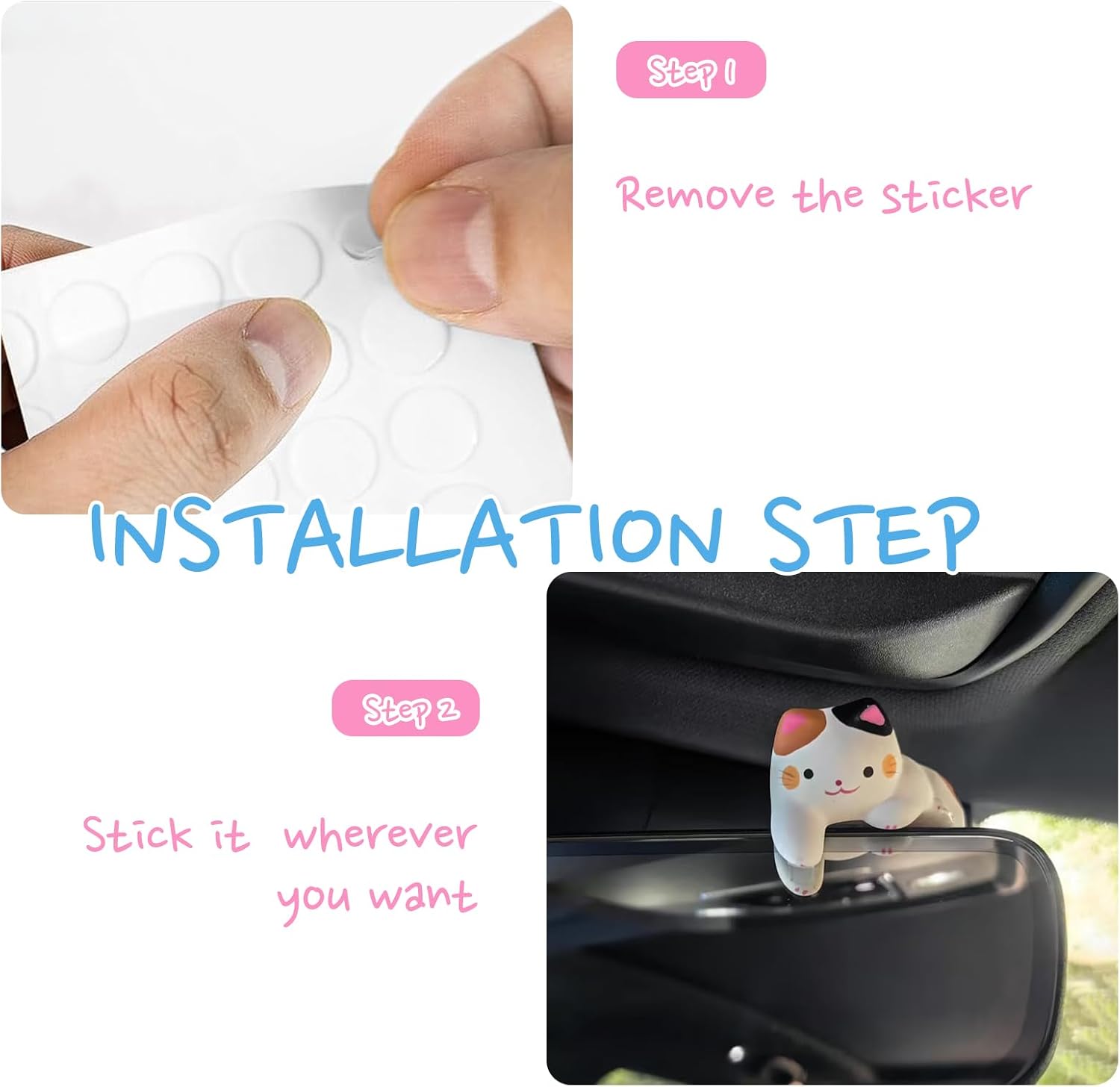 Step 1

Remove the sticker

INSTALLATION STEP

Step 2

Stick it wherever you want