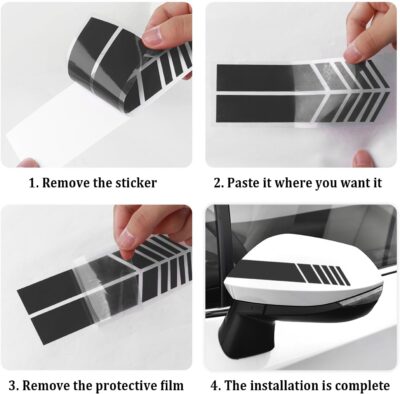 1. Remove the sticker

2. Paste it where you want it

3. Remove the protective film

4. The installation is complete