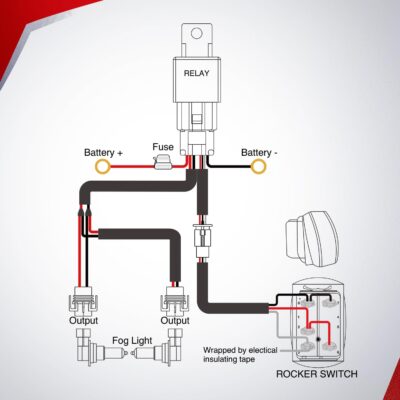 RELAY

Battery +

Fuse

Battery -

Output

Output

Fog Light

Wrapped by electical insulating tape

ROCKER SWITCH