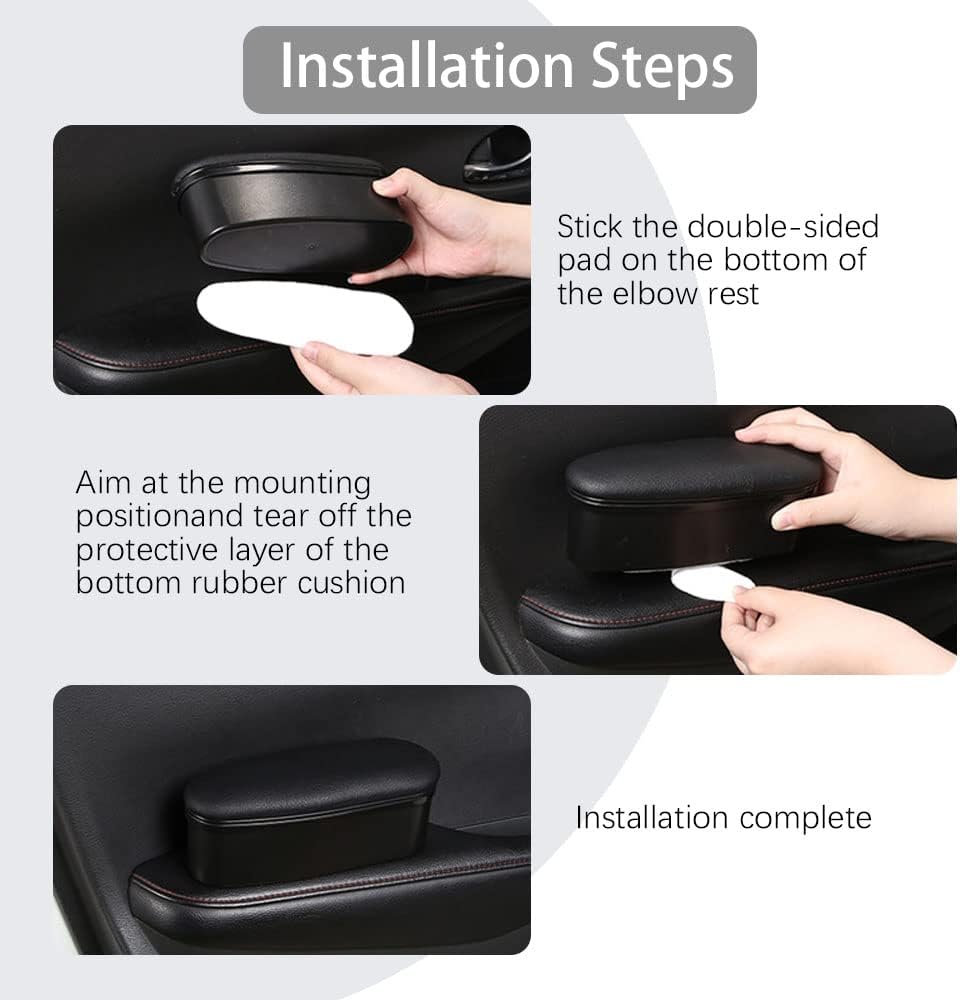 Installation Steps

Stick the double-sided pad on the bottom of the elbow rest

Aim at the mounting positionand tear off the protective layer of the bottom rubber cushion

Installation complete