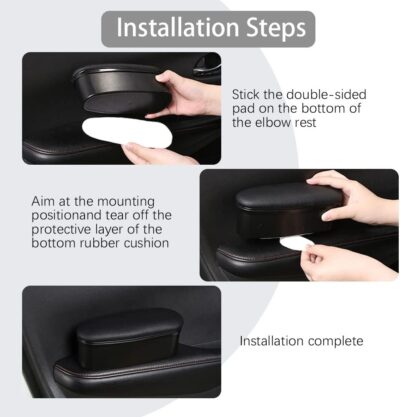 Installation Steps

Stick the double-sided pad on the bottom of the elbow rest

Aim at the mounting positionand tear off the protective layer of the bottom rubber cushion

Installation complete