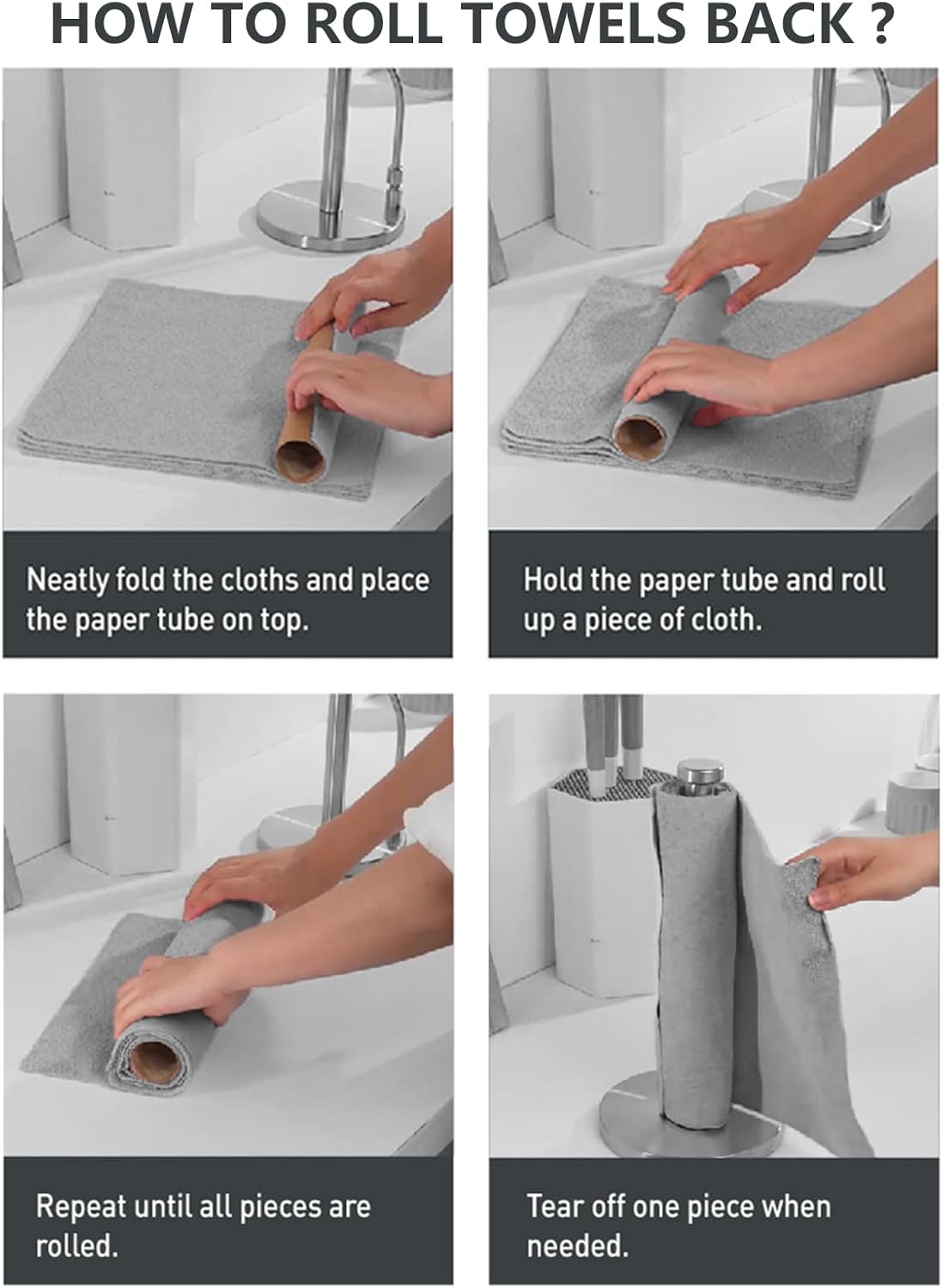 HOW TO ROLL TOWELS BACK ?

Neatly fold the cloths and place the paper tube on top.

Hold the paper tube and roll up a piece of cloth.

Repeat until all pieces are rolled.

Tear off one piece when needed.