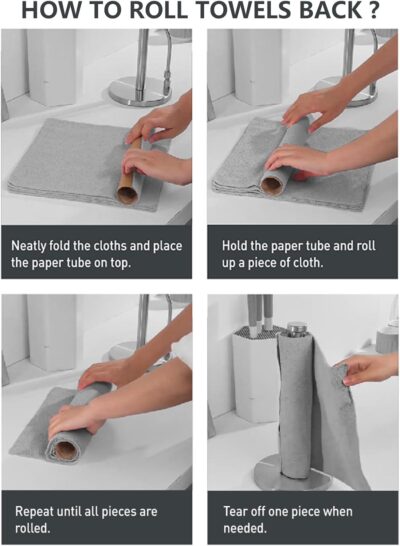 HOW TO ROLL TOWELS BACK ?

Neatly fold the cloths and place the paper tube on top.

Hold the paper tube and roll up a piece of cloth.

Repeat until all pieces are rolled.

Tear off one piece when needed.