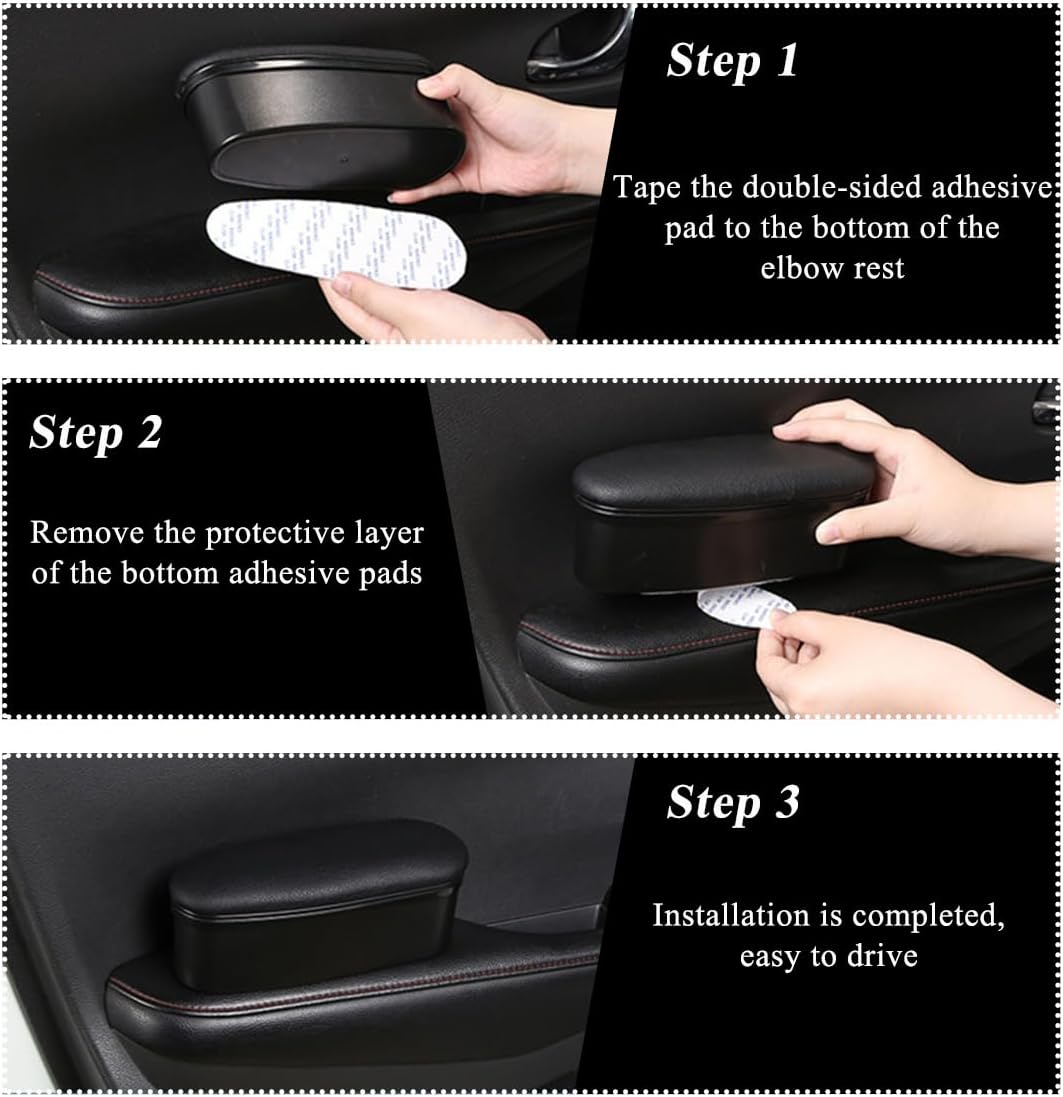 Step 1

Tape the double-sided adhesive pad to the bottom of the elbow rest

Step 2

Remove the protective layer of the bottom adhesive pads

Step 3

Installation is completed, easy to drive