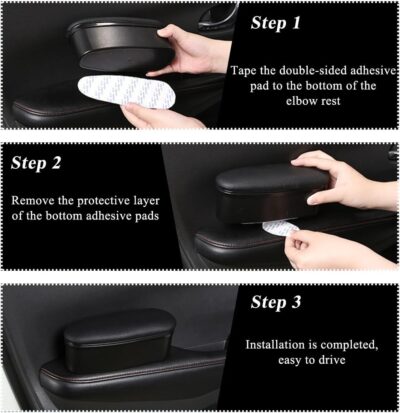 Step 1

Tape the double-sided adhesive pad to the bottom of the elbow rest

Step 2

Remove the protective layer of the bottom adhesive pads

Step 3

Installation is completed, easy to drive