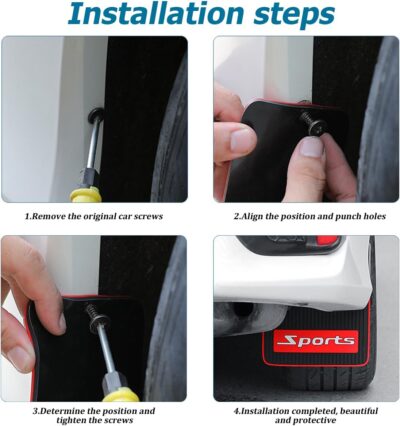 Installation steps

1.Remove the original car screws

2.Align the position and punch holes

3.Determine the position and tighten the screws

Sports

4.Installation completed, beautiful and protective