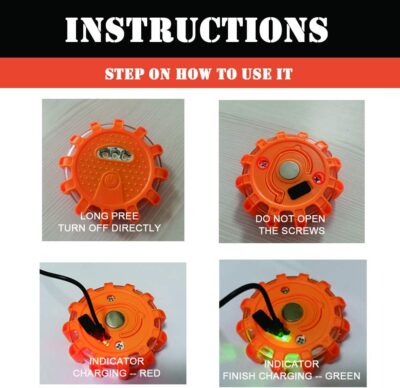 INSTRUCTIONS

STEP ON HOW TO USE IT

LONG PREE
TURN OFF DIRECTLY

DO NOT OPEN
THE SCREWS

INDICATOR
CHARGING -- RED

INDICATOR
FINISH CHARGING -- GREEN