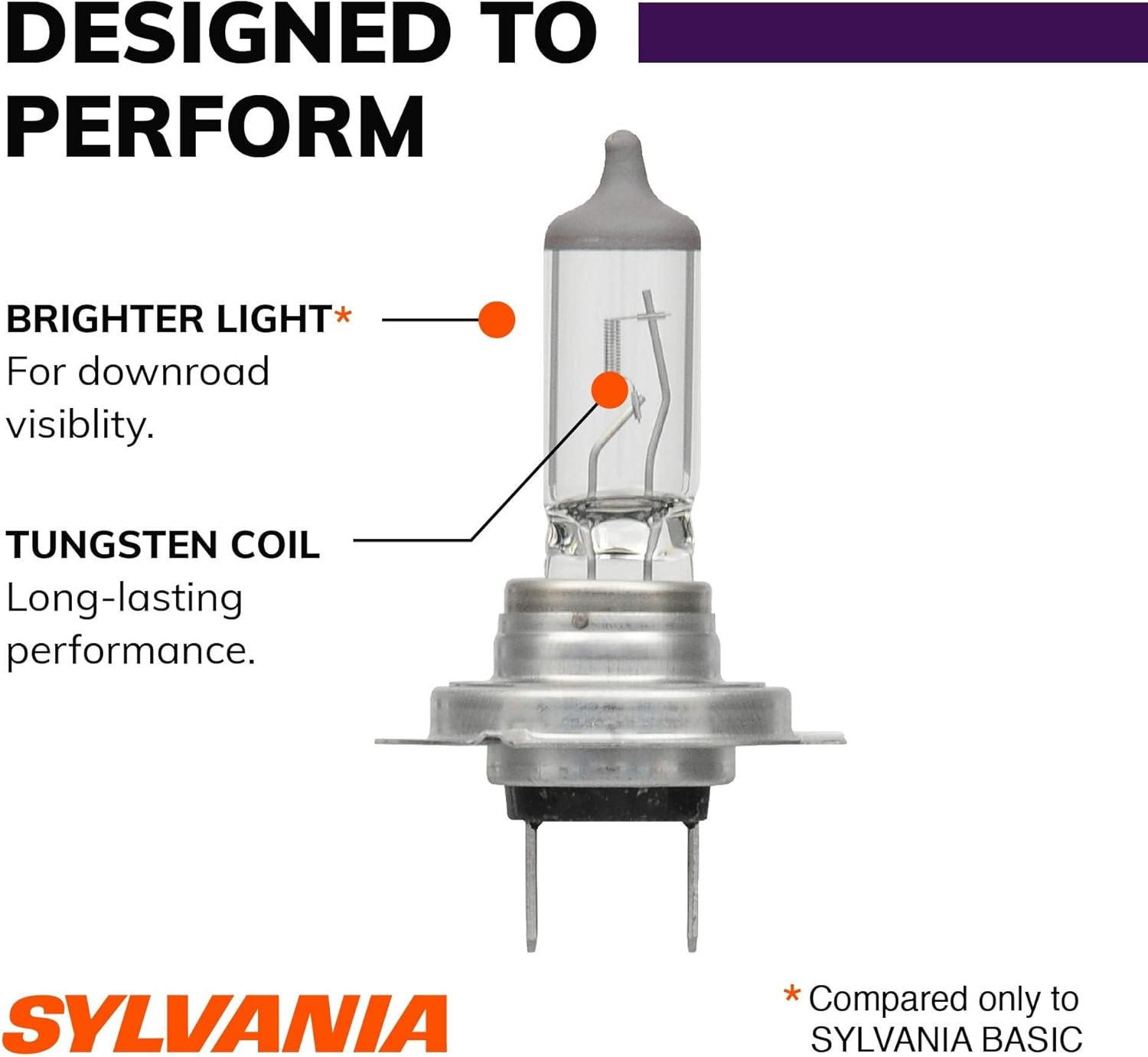 DESIGNED TO PERFORM

BRIGHTER LIGHT*
For downroad visiblity.

TUNGSTEN COIL
Long-lasting performance.

SYLVANIA

* Compared only to SYLVANIA BASIC