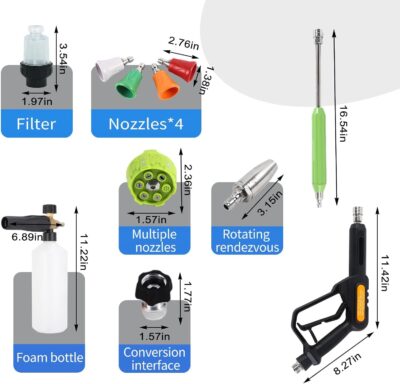 3.54in

1.97in

Filter

2.76in

1.38in

Nozzles*4

16.54in

2.36in

1.57in

Multiple nozzles

3.15in

Rotating rendezvous

6.89in

11.22in

Foam bottle

1.77in

1.57in

Conversion interface

11.42in

8.27in