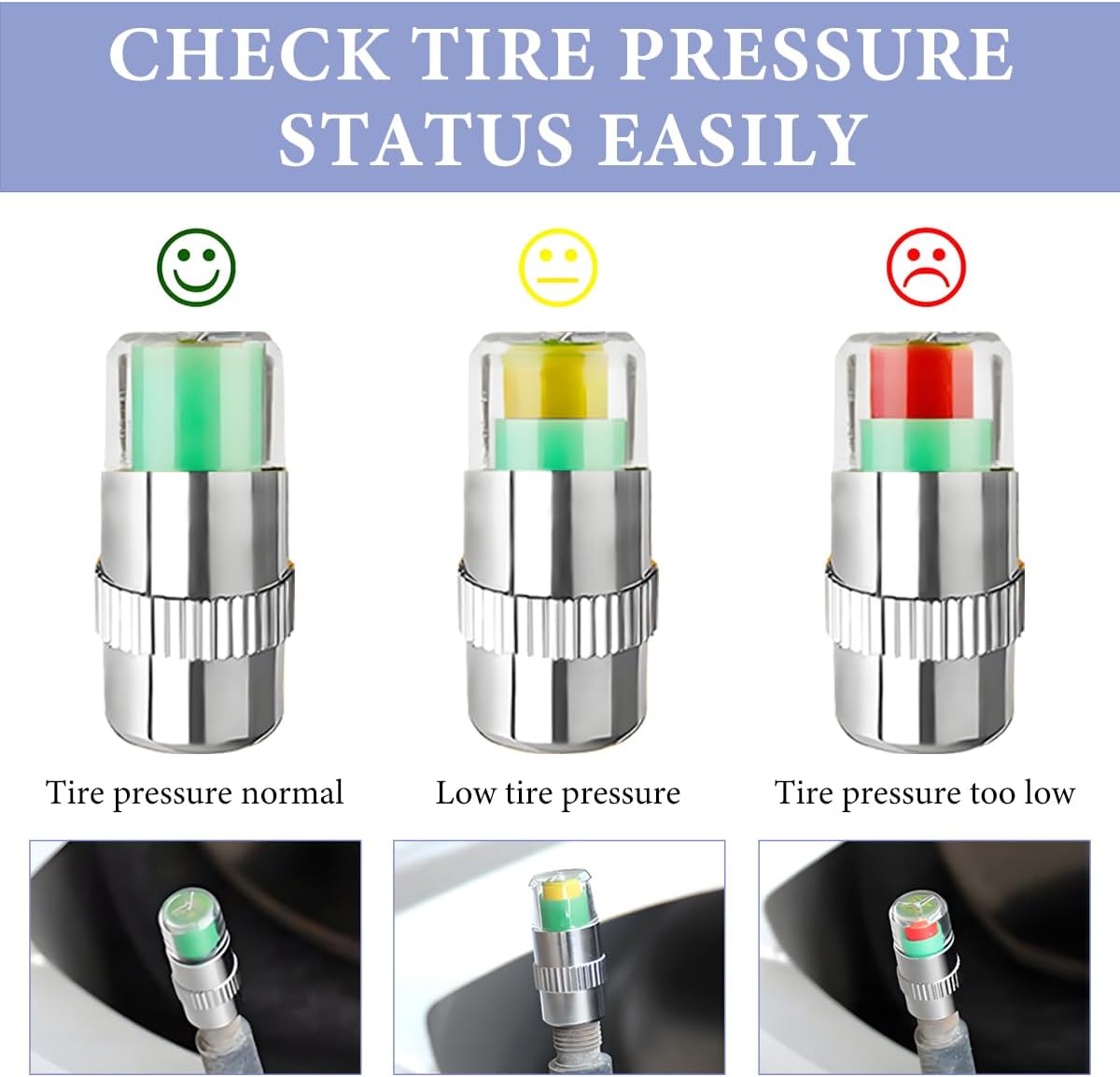 CHECK TIRE PRESSURE STATUS EASILY

Tire pressure normal

Low tire pressure

Tire pressure too low