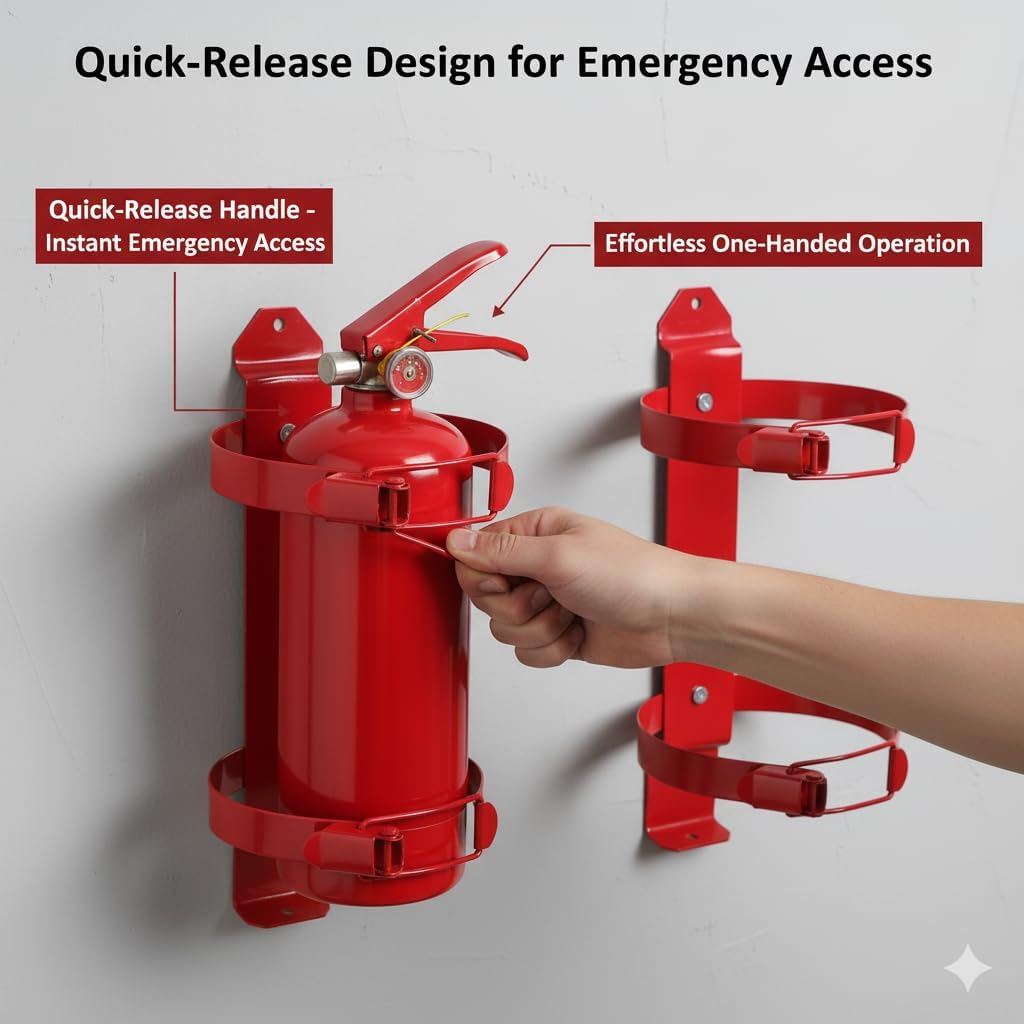 Quick-Release Design for Emergency Access

Quick-Release Handle - Instant Emergency Access

Effortless One-Handed Operation