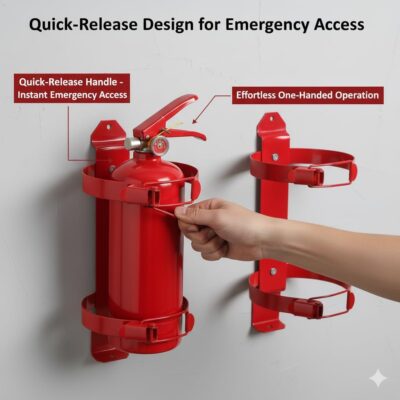 Quick-Release Design for Emergency Access

Quick-Release Handle - Instant Emergency Access

Effortless One-Handed Operation