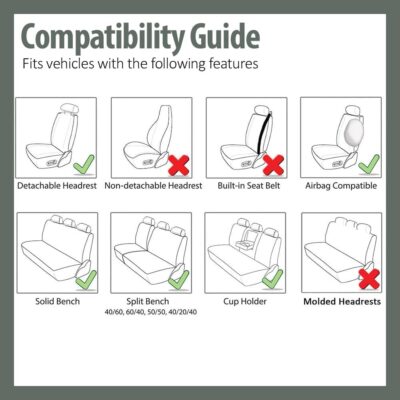 Compatibility Guide
Fits vehicles with the following features

Detachable Headrest

Non-detachable Headrest

Built-in Seat Belt

Airbag Compatible

Solid Bench

Split Bench
40/60, 60/40, 50/50, 40/20/40

Cup Holder

Molded Headrests