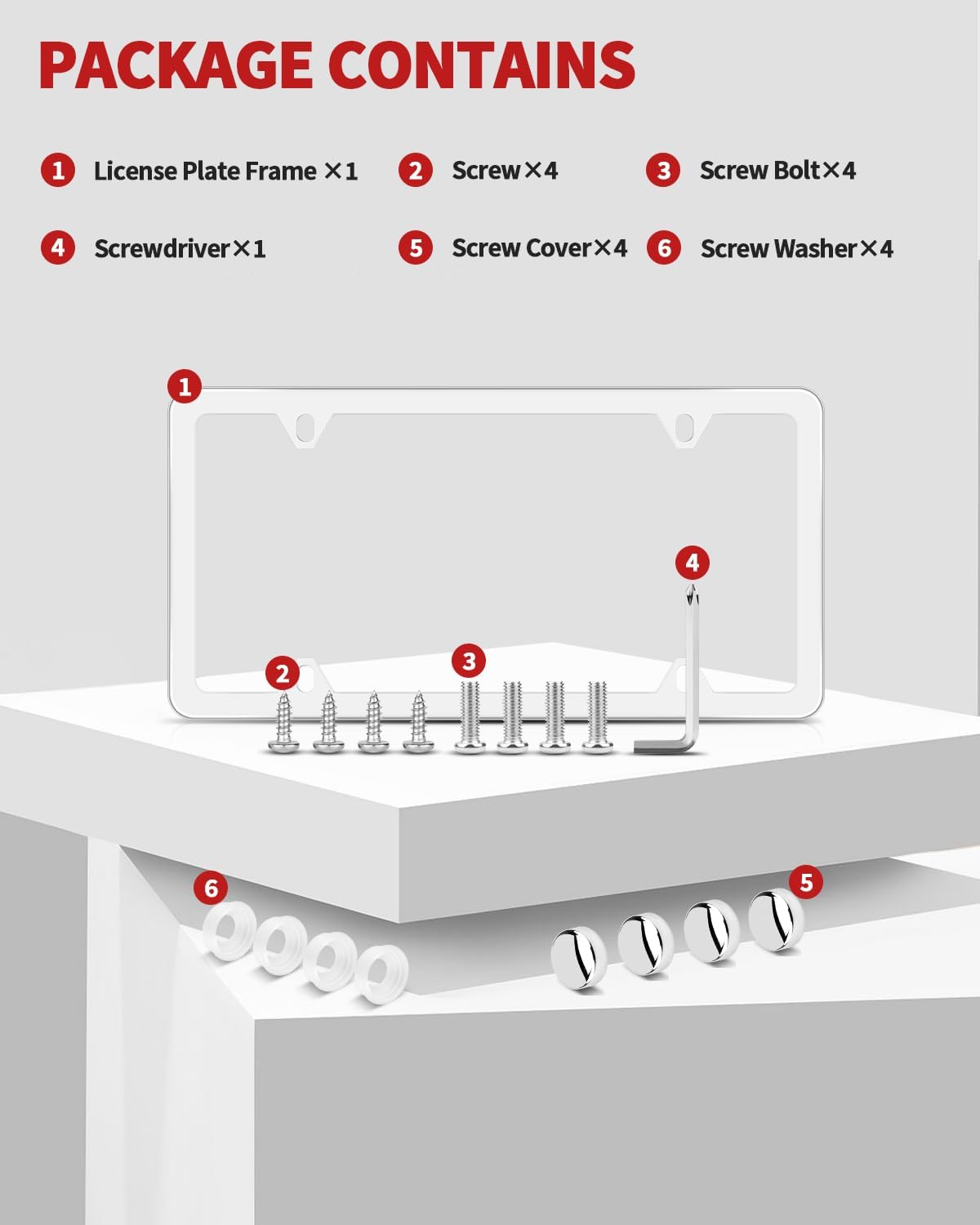 PACKAGE CONTAINS

1 License Plate Frame ×1
2 Screw×4
3 Screw Bolt×4
4 Screwdriver×1
5 Screw Cover×4
6 Screw Washer×4

1

4

2

3

6

5