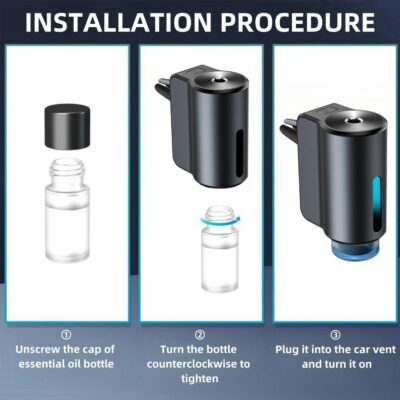 INSTALLATION PROCEDURE

①
Unscrew the cap of essential oil bottle

②
Turn the bottle counterclockwise to tighten

③
Plug it into the car vent and turn it on