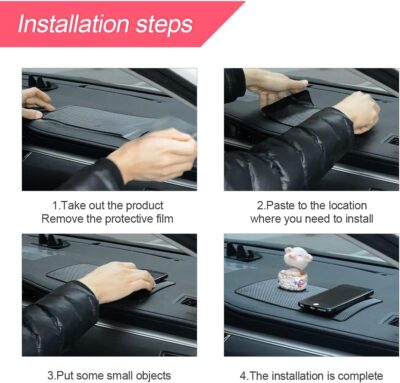 Installation steps

1.Take out the product
Remove the protective film

2.Paste to the location
where you need to install

3.Put some small objects

4.The installation is complete