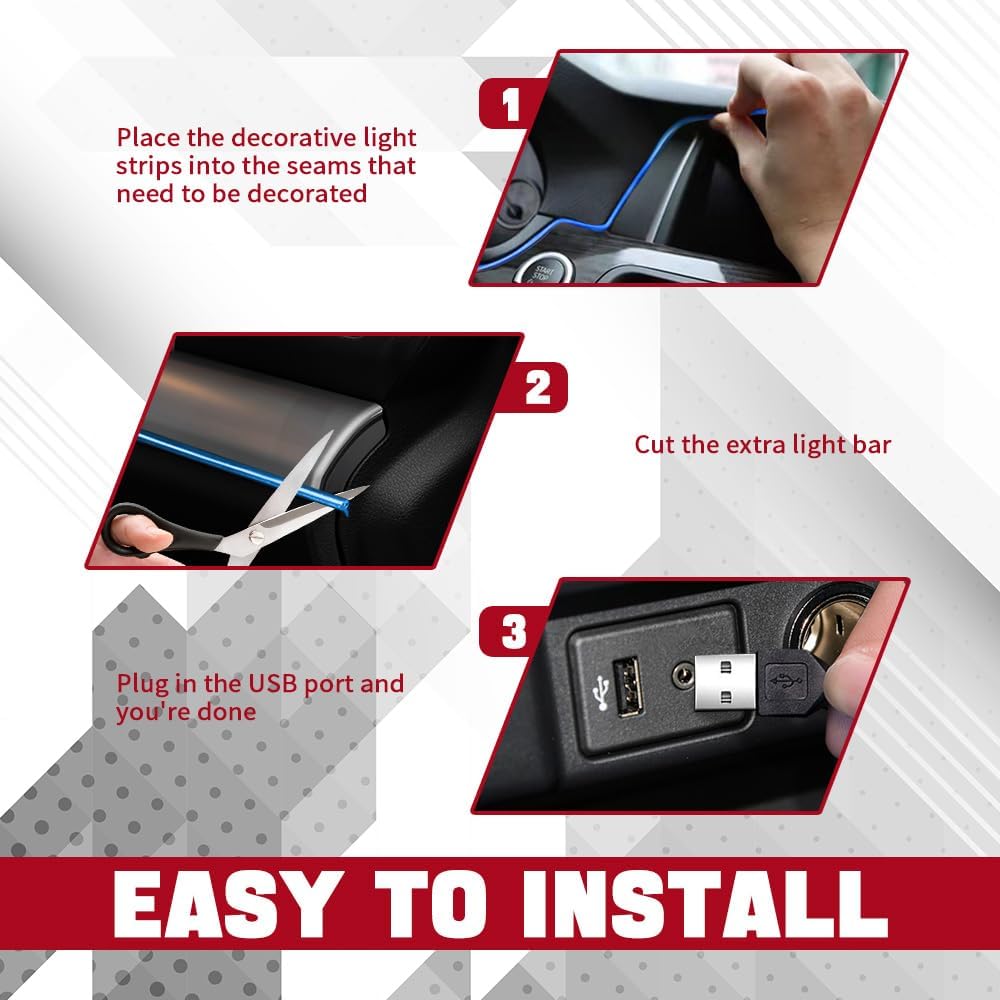 1

Place the decorative light strips into the seams that need to be decorated

START STOP

2

Cut the extra light bar

3

Plug in the USB port and you're done

EASY TO INSTALL