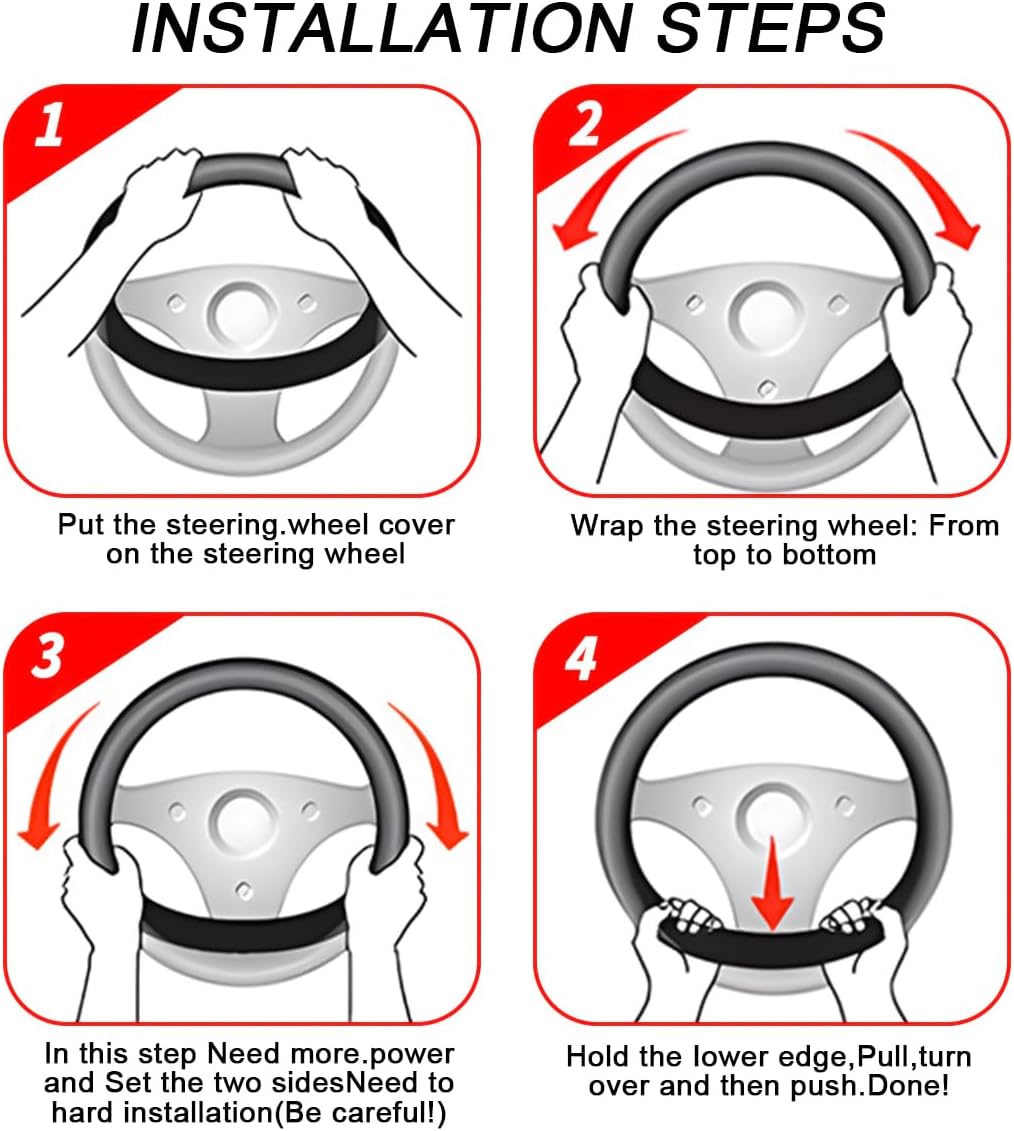 INSTALLATION STEPS

1

Put the steering.wheel cover on the steering wheel

2

Wrap the steering wheel: From top to bottom

3

In this step Need more.power and Set the two sidesNeed to hard installation(Be careful!)

4

Hold the lower edge,Pull,turn over and then push.Done!